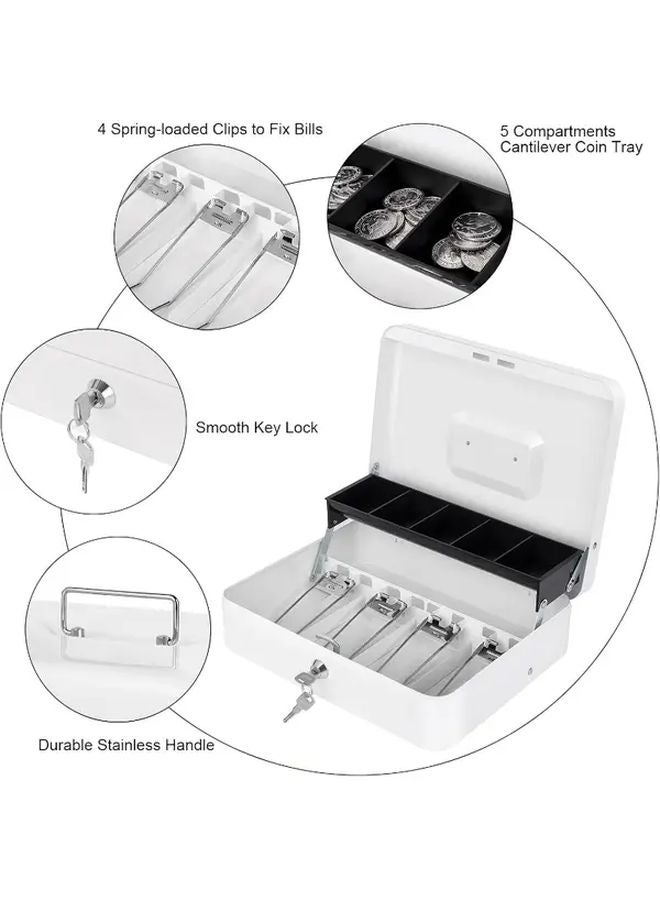 4 Spring-loaded Clips to Fix Bills

5 Compartments
Cantilever Coin Tray

Smooth Key Lock

Durable Stainless Handle