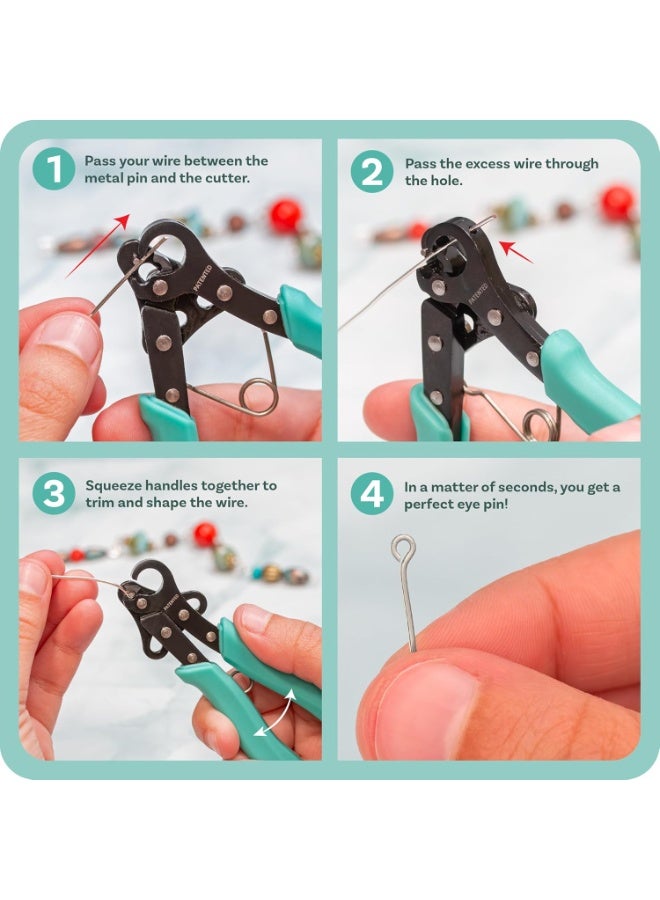 1 Pass your wire between the metal pin and the cutter.

PATENTED

2 Pass the excess wire through the hole.

PATENTED

3 Squeeze handles together to trim and shape the wire.

PATENTED

4 In a matter of seconds, you get a perfect eye pin!