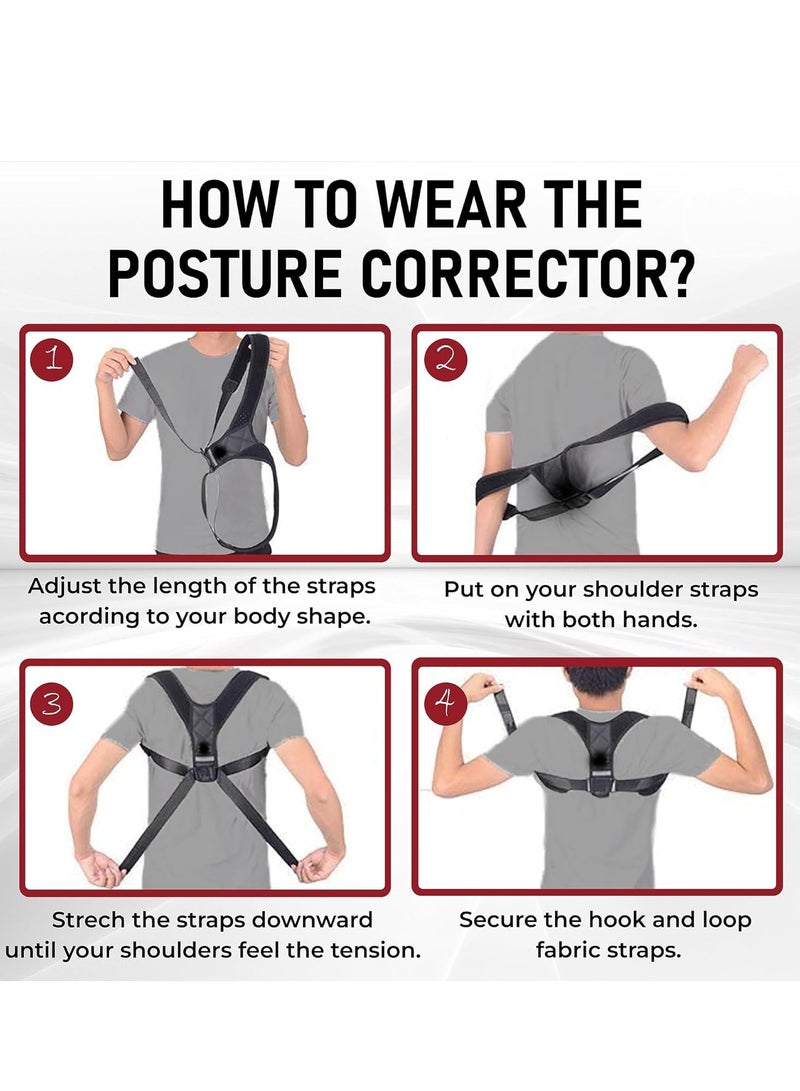 HOW TO WEAR THE POSTURE CORRECTOR?

1

Adjust the length of the straps acording to your body shape.

2

Put on your shoulder straps with both hands.

3

Strech the straps downward until your shoulders feel the tension.

4

Secure the hook and loop fabric straps.