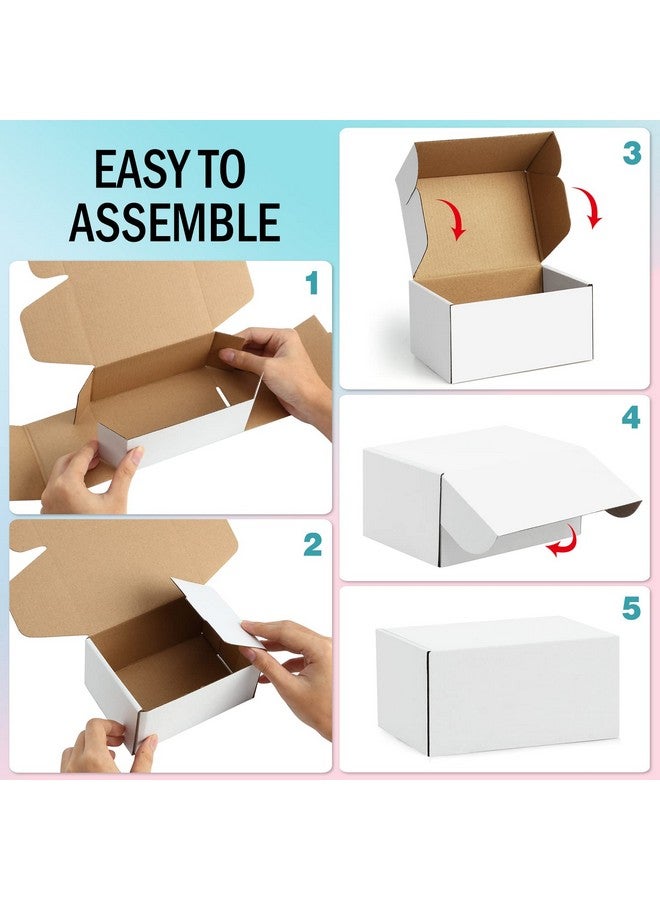 EASY TO ASSEMBLE

1

2

3

4

5