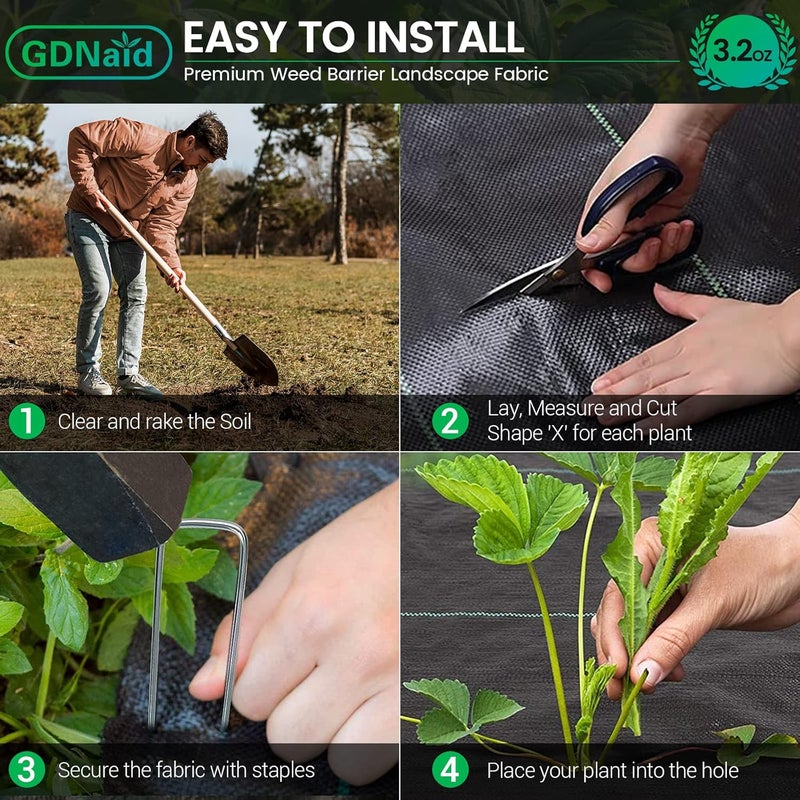 GDNaid

EASY TO INSTALL

Premium Weed Barrier Landscape Fabric

3.2oz

1 Clear and rake the Soil

2 Lay, Measure and Cut Shape 'X' for each plant

3 Secure the fabric with staples

4 Place your plant into the hole