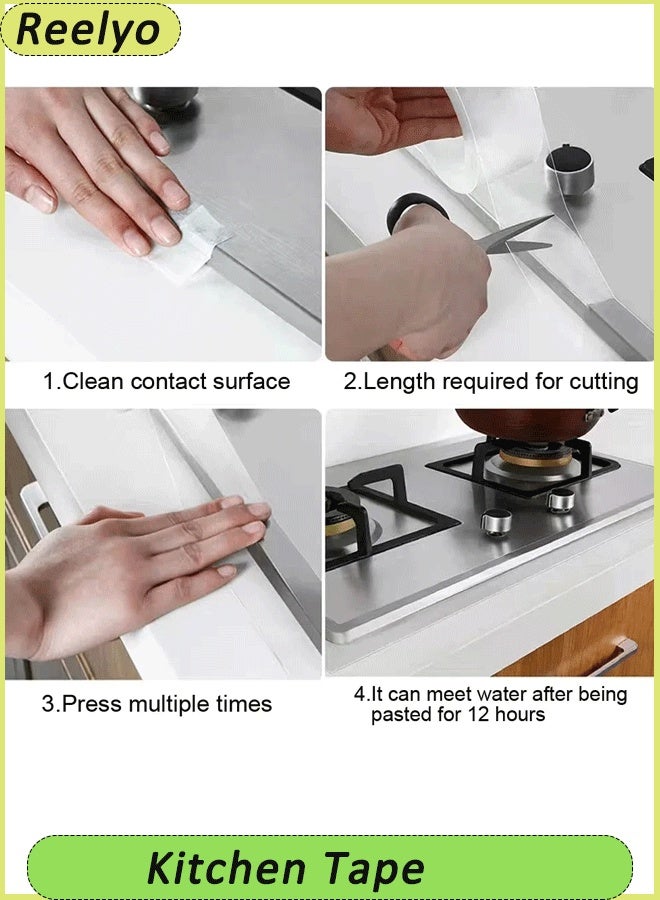 Reelyo

1.Clean contact surface

2.Length required for cutting

3.Press multiple times

4.It can meet water after being pasted for 12 hours

Kitchen Tape