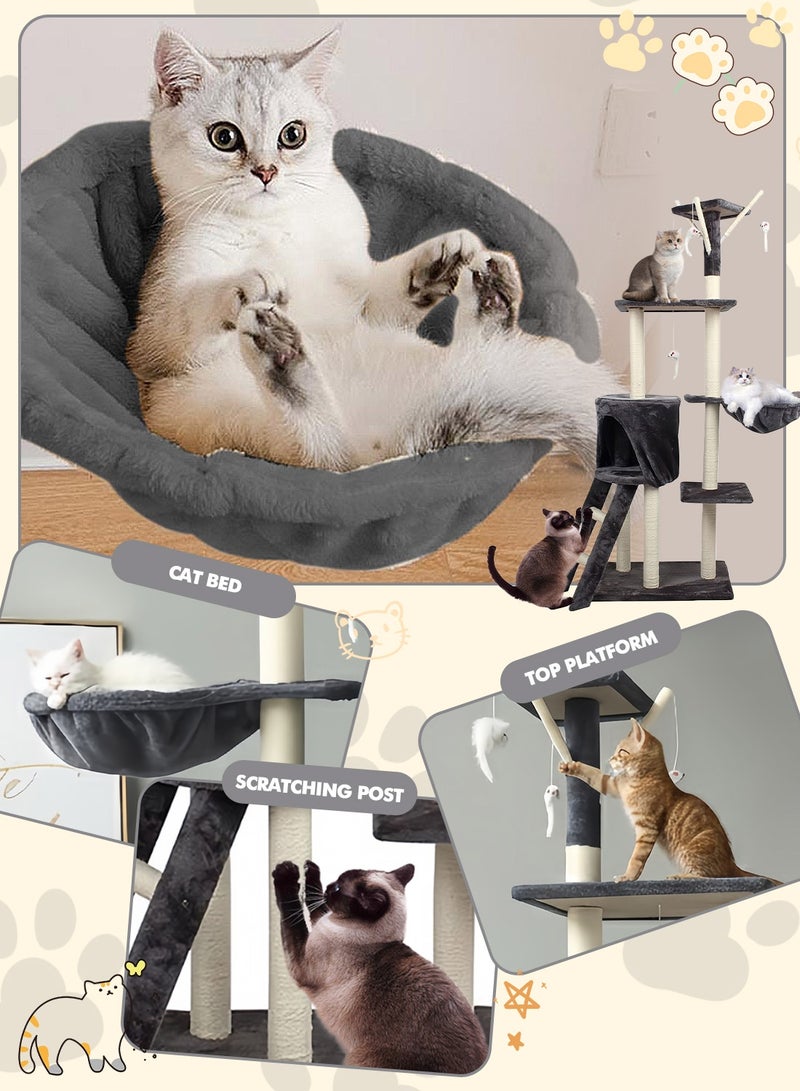 CAT BED

TOP PLATFORM

SCRATCHING POST