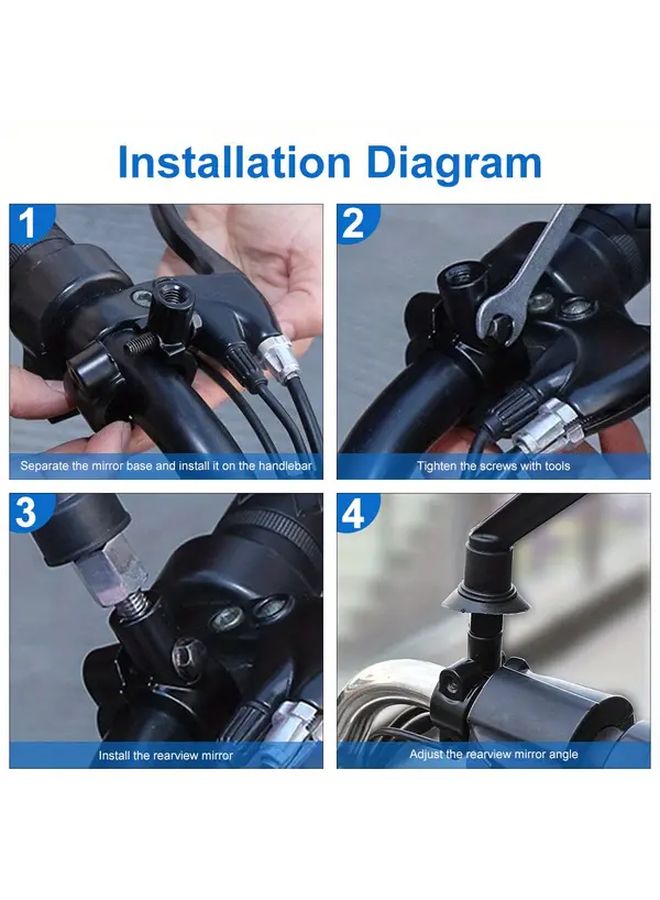 Installation Diagram

1
Separate the mirror base and install it on the handlebar

2
Tighten the screws with tools

3
Install the rearview mirror

4
Adjust the rearview mirror angle