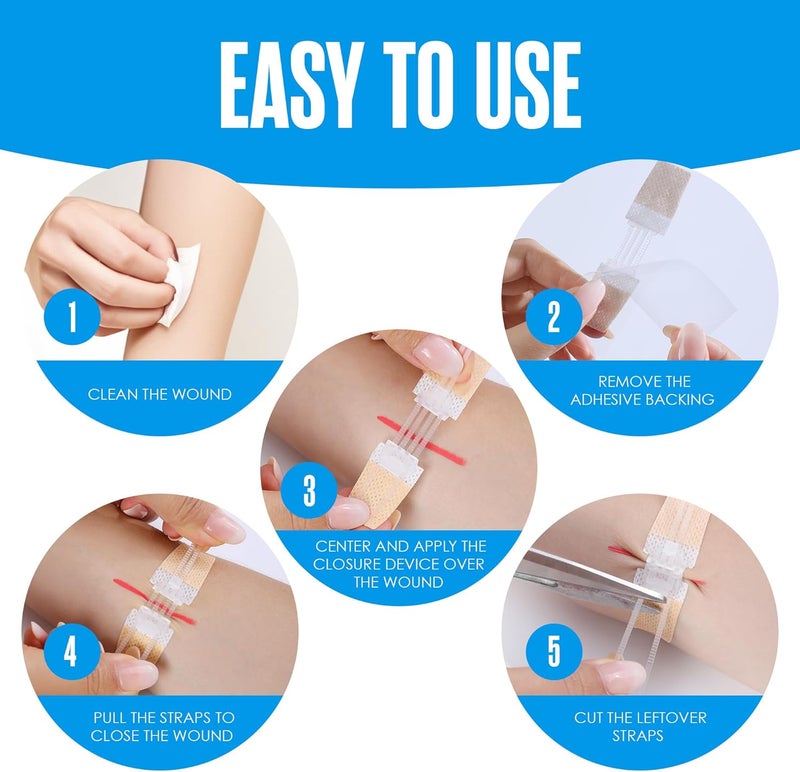 EASY TO USE

1
CLEAN THE WOUND

2
REMOVE THE ADHESIVE BACKING

3
CENTER AND APPLY THE CLOSURE DEVICE OVER THE WOUND

4
PULL THE STRAPS TO CLOSE THE WOUND

5
CUT THE LEFTOVER STRAPS