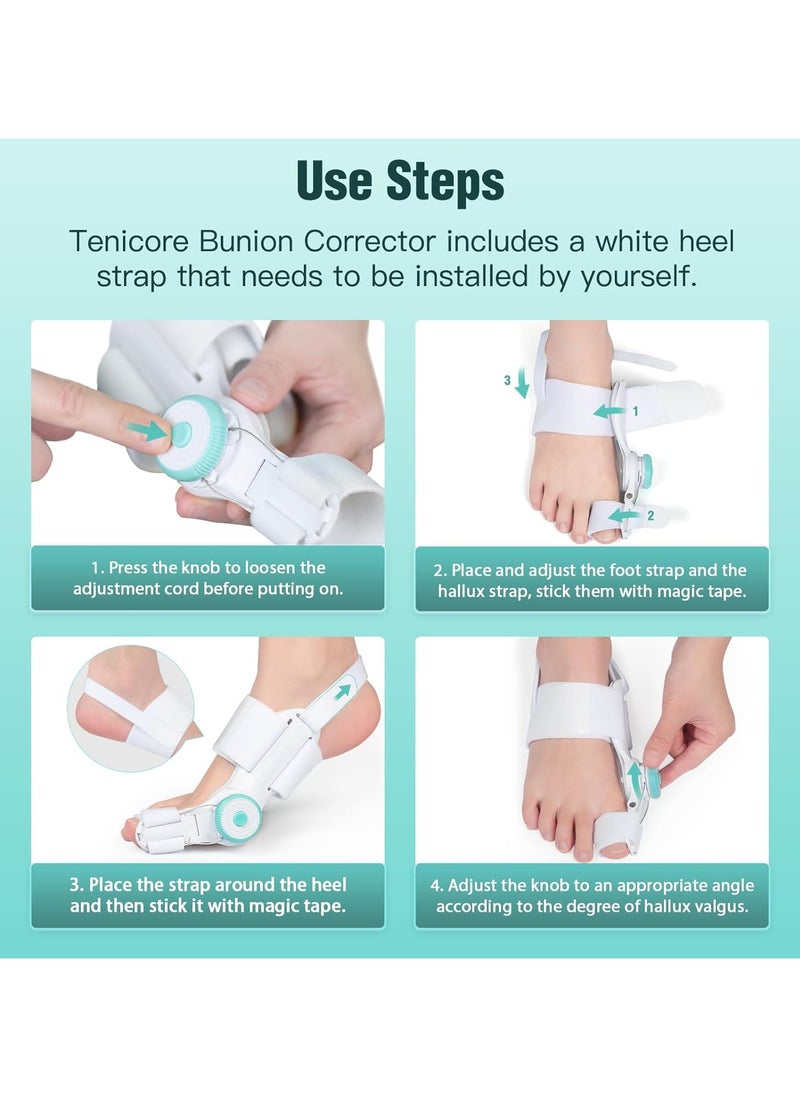 Use Steps

Tenicore Bunion Corrector includes a white heel strap that needs to be installed by yourself.

1. Press the knob to loosen the adjustment cord before putting on.

3
1
2

2. Place and adjust the foot strap and the hallux strap, stick them with magic tape.

3. Place the strap around the heel and then stick it with magic tape.

4. Adjust the knob to an appropriate angle according to the degree of hallux valgus.