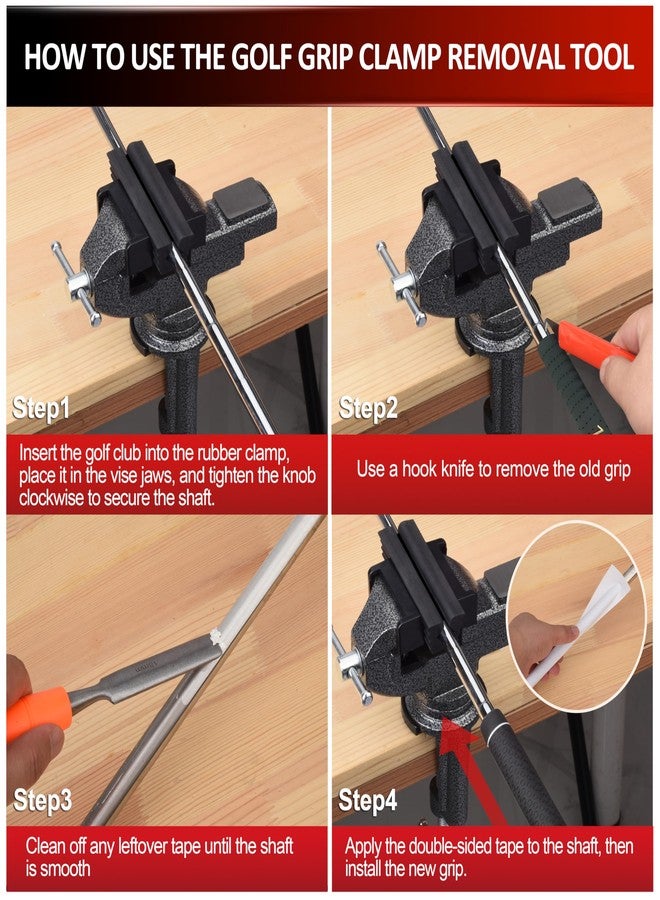 HOW TO USE THE GOLF GRIP CLAMP REMOVAL TOOL

Step1

Insert the golf club into the rubber clamp, place it in the vise jaws, and tighten the knob clockwise to secure the shaft.

Step2

Use a hook knife to remove the old grip

Step3

Clean off any leftover tape until the shaft is smooth

Step4

Apply the double-sided tape to the shaft, then install the new grip.