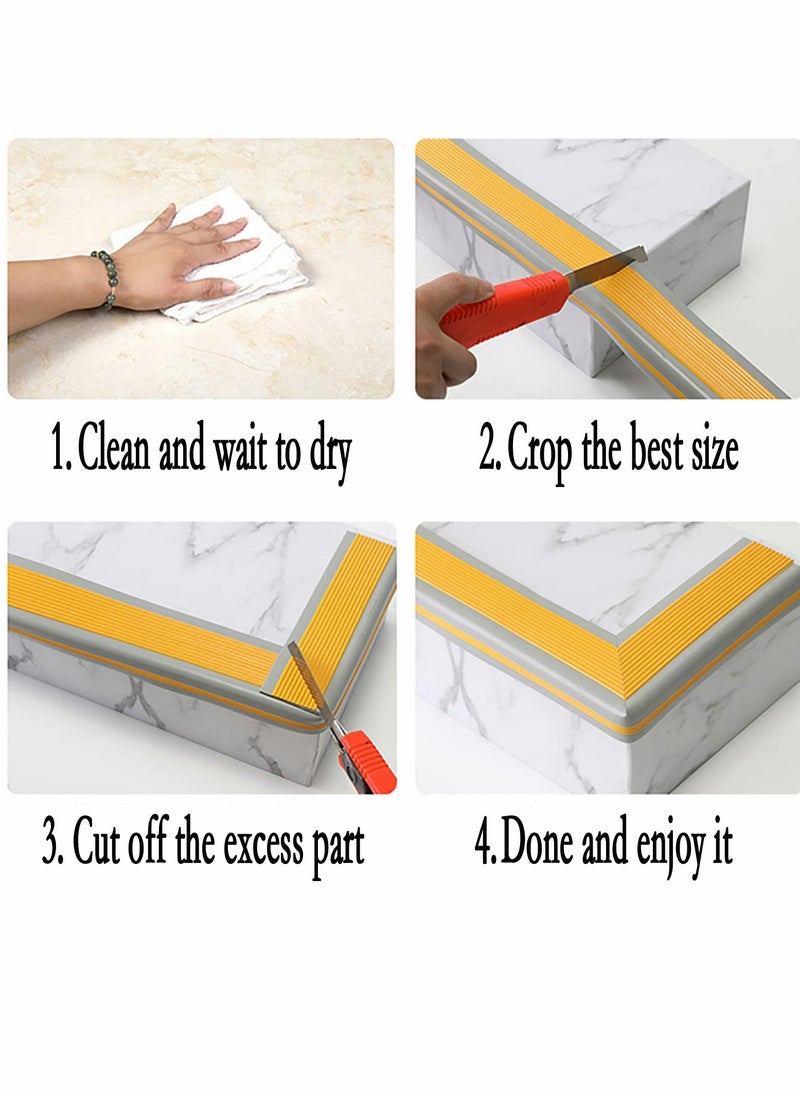 1. Clean and wait to dry

2. Crop the best size

3. Cut off the excess part

4. Done and enjoy it