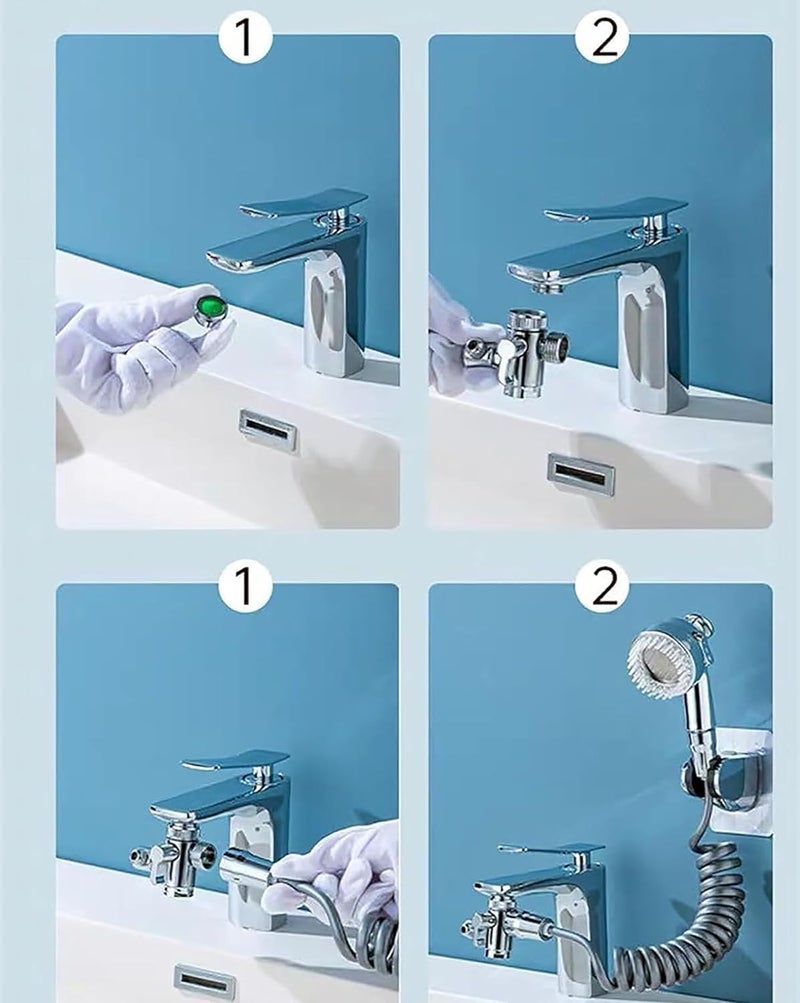 1

2

1

2