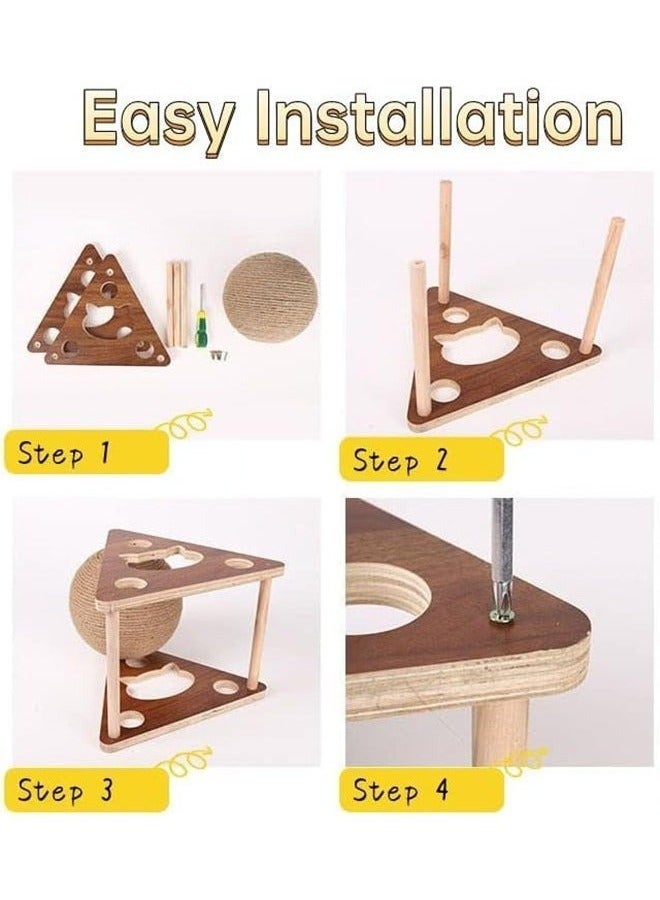 Easy Installation

Step 1

Step 2

Step 3

Step 4