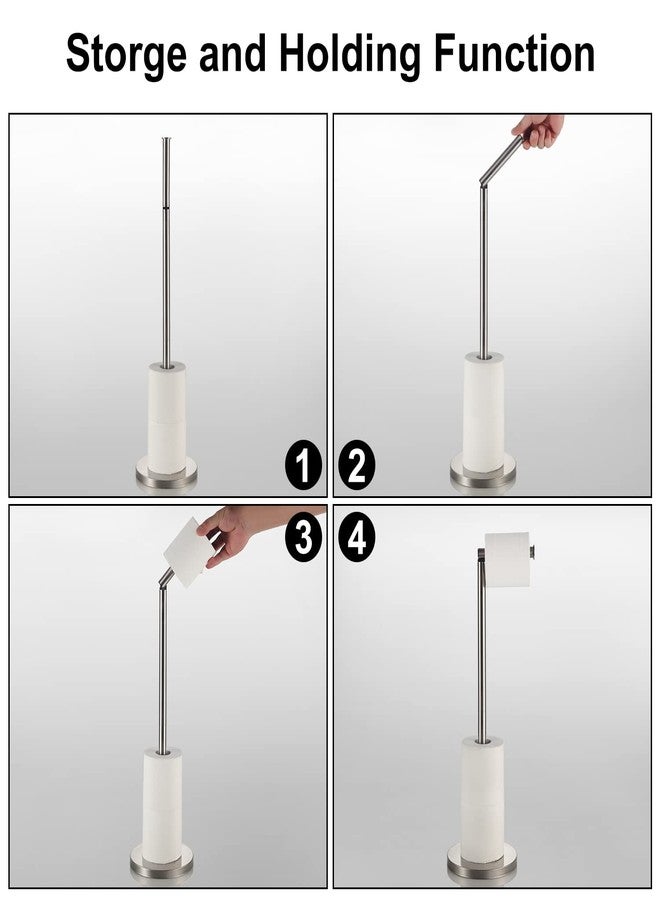 Storge and Holding Function

1

2

3

4