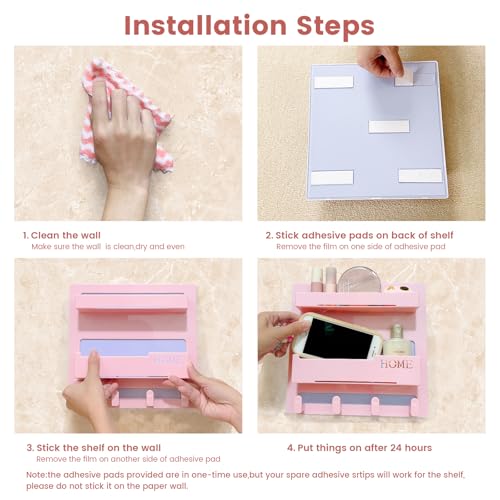 Installation Steps

1. Clean the wall
Make sure the wall is clean,dry and even

2. Stick adhesive pads on back of shelf
Remove the film on one side of adhesive pad

HOME

HOME

3. Stick the shelf on the wall
Remove the film on another side of adhesive pad

4. Put things on after 24 hours

Note:the adhesive pads provided are in one-time use,but your spare adhesive srtips will work for the shelf, please do not stick it on the paper wall.