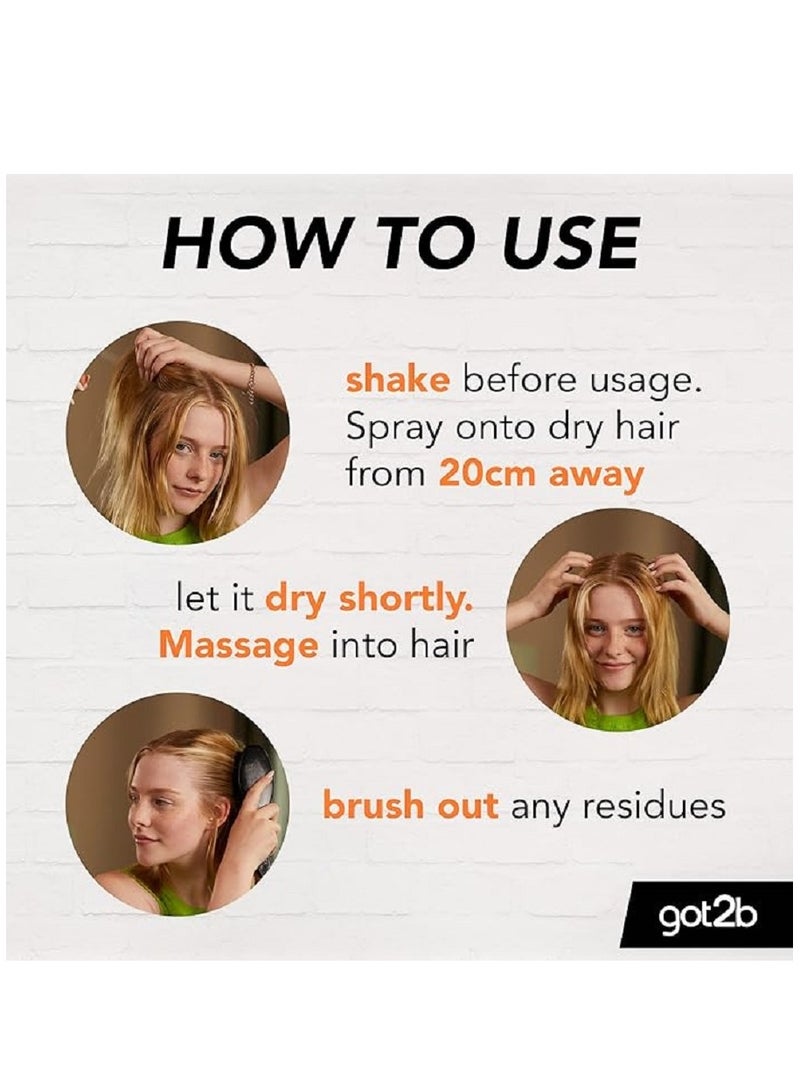 HOW TO USE

shake before usage. Spray onto dry hair from 20cm away

let it dry shortly. Massage into hair

brush out any residues

got2b