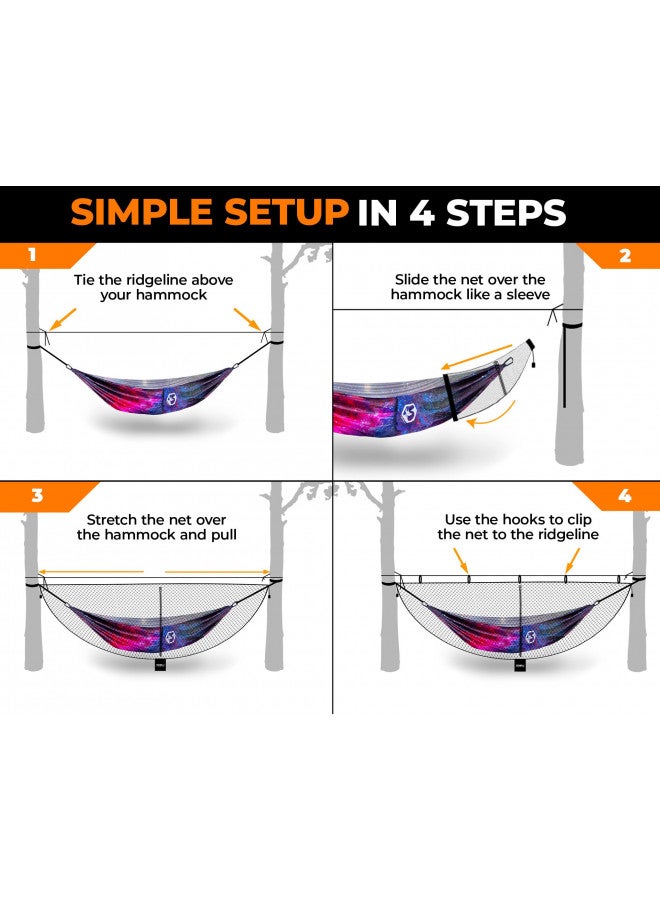 SIMPLE SETUP IN 4 STEPS

1

Tie the ridgeline above your hammock

2

Slide the net over the hammock like a sleeve

3

Stretch the net over the hammock and pull

4

Use the hooks to clip the net to the ridgeline