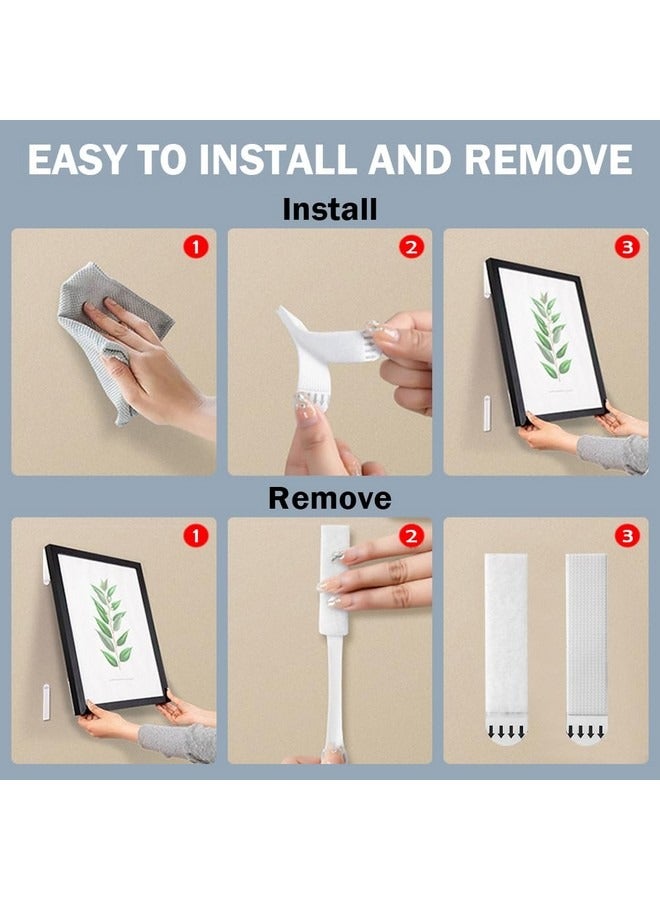 EASY TO INSTALL AND REMOVE

Install

1

2

3

Remove

1

2

3