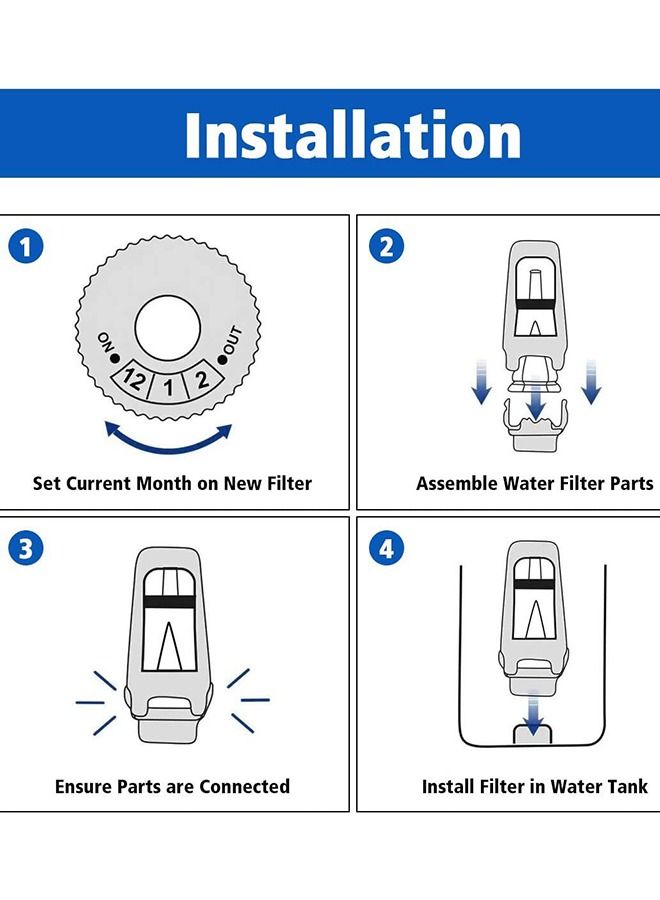 Installation

1

ON
12 1 2
OUT

Set Current Month on New Filter

2

Assemble Water Filter Parts

3

Ensure Parts are Connected

4

Install Filter in Water Tank