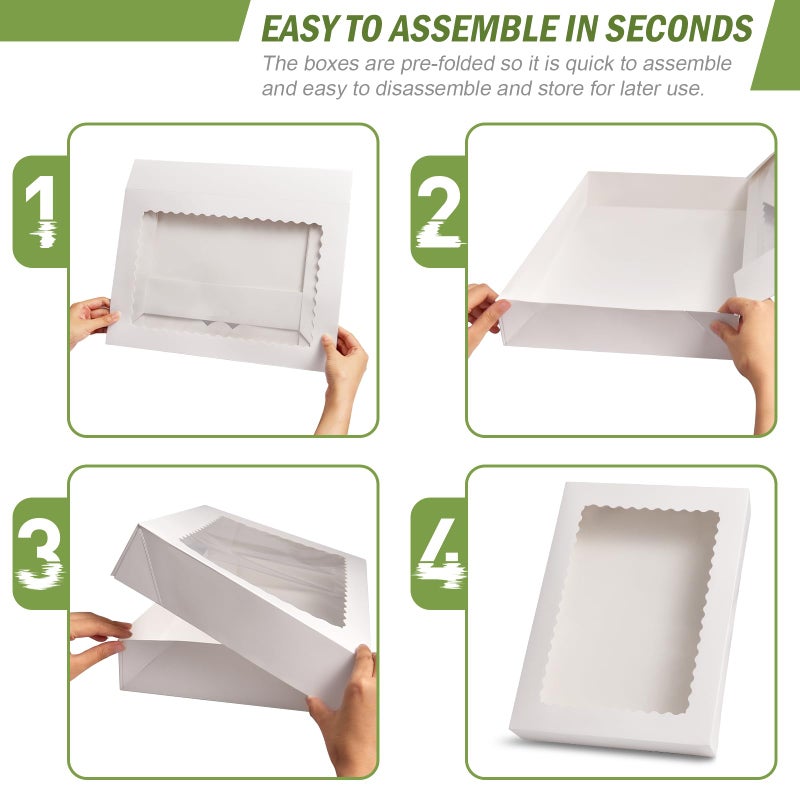 EASY TO ASSEMBLE IN SECONDS

The boxes are pre-folded so it is quick to assemble and easy to disassemble and store for later use.

1

2

3

4