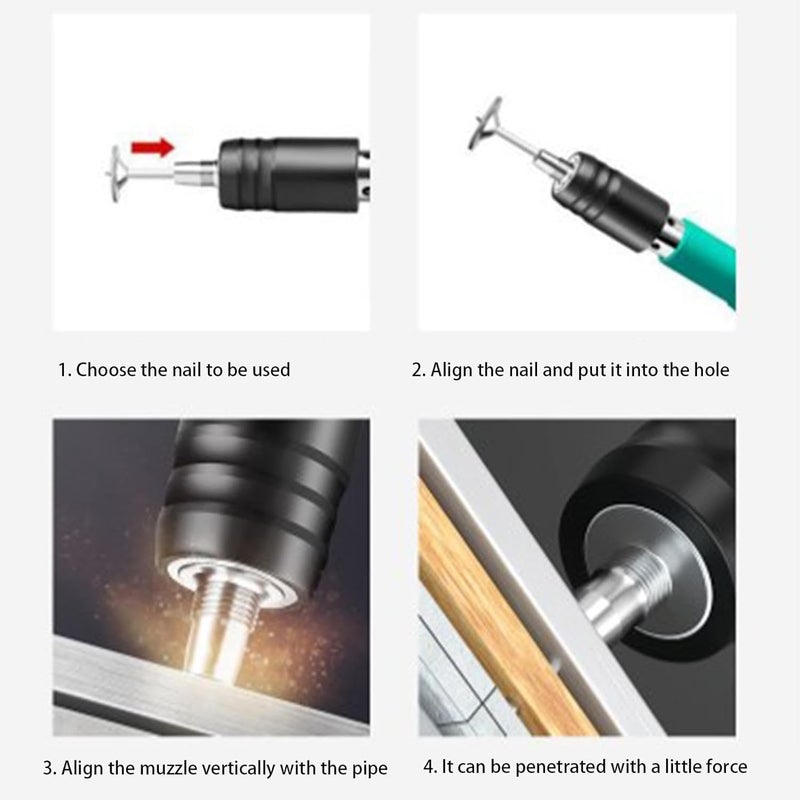 1. Choose the nail to be used

2. Align the nail and put it into the hole

3. Align the muzzle vertically with the pipe

4. It can be penetrated with a little force