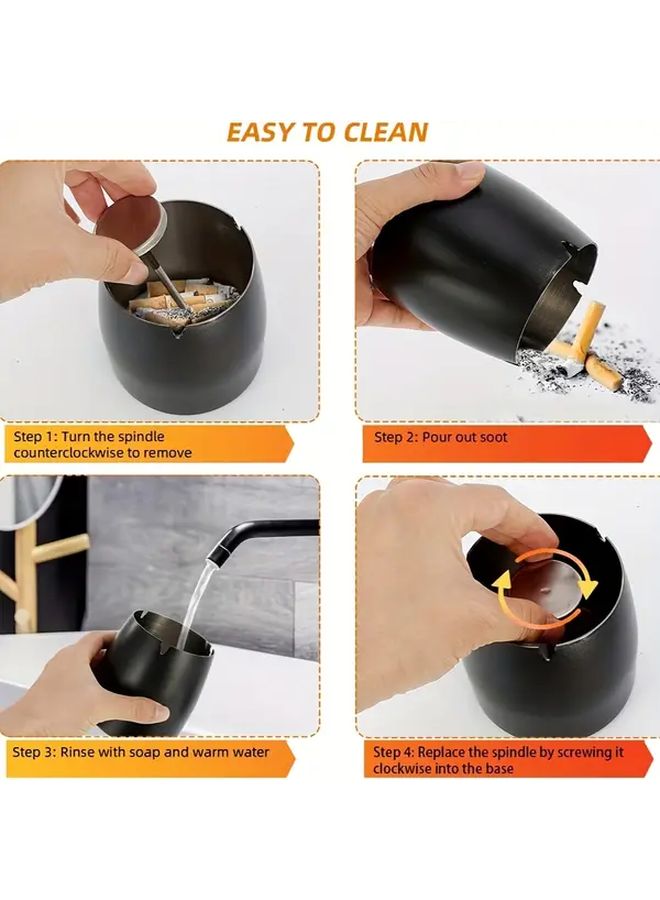 EASY TO CLEAN

Step 1: Turn the spindle counterclockwise to remove

Step 2: Pour out soot

Step 3: Rinse with soap and warm water

Step 4: Replace the spindle by screwing it clockwise into the base