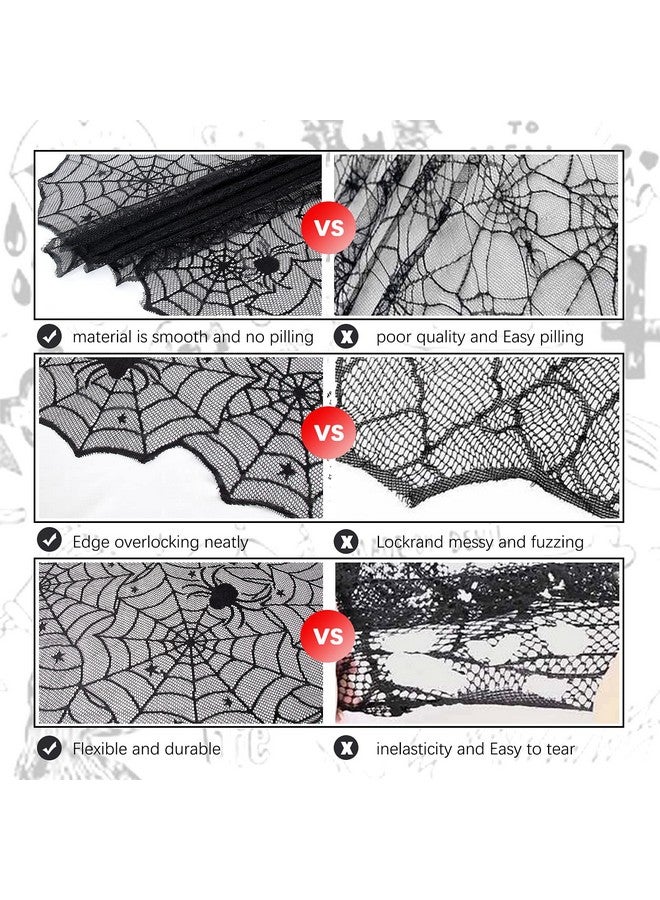 VS

material is smooth and no pilling

poor quality and Easy pilling

VS

Edge overlocking neatly

Lockrand messy and fuzzing

VS

Flexible and durable

inelasticity and Easy to tear