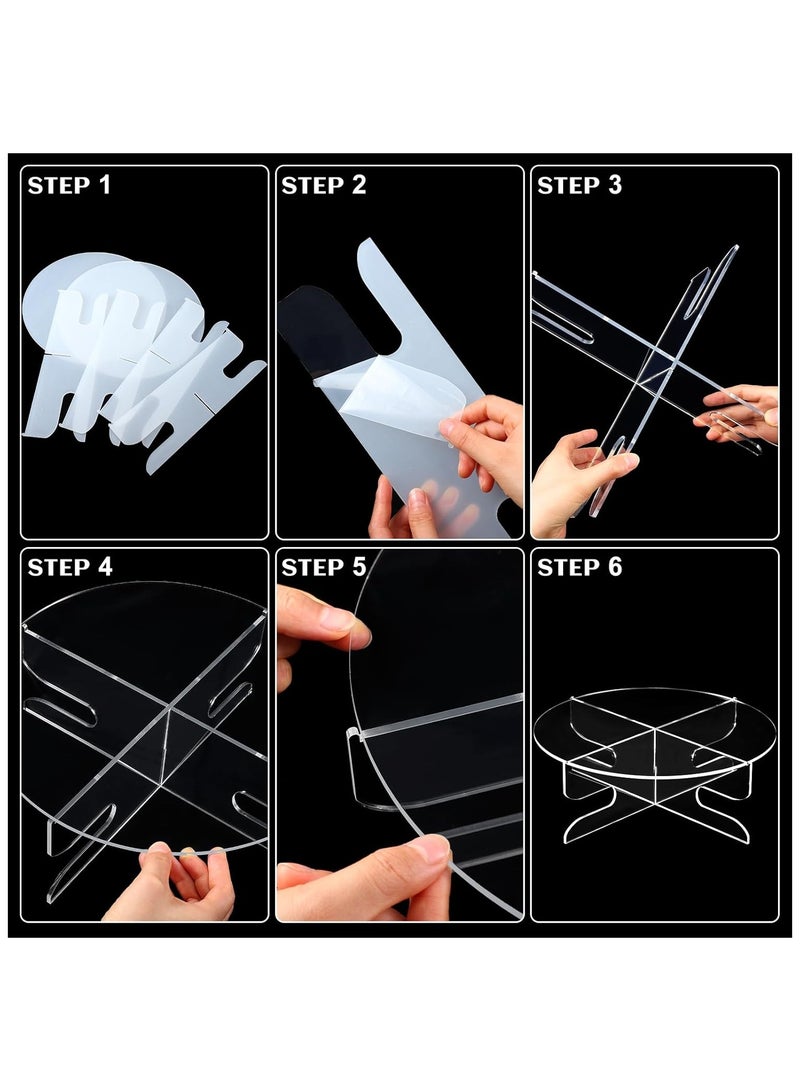 STEP 1

STEP 2

STEP 3

STEP 4

STEP 5

STEP 6