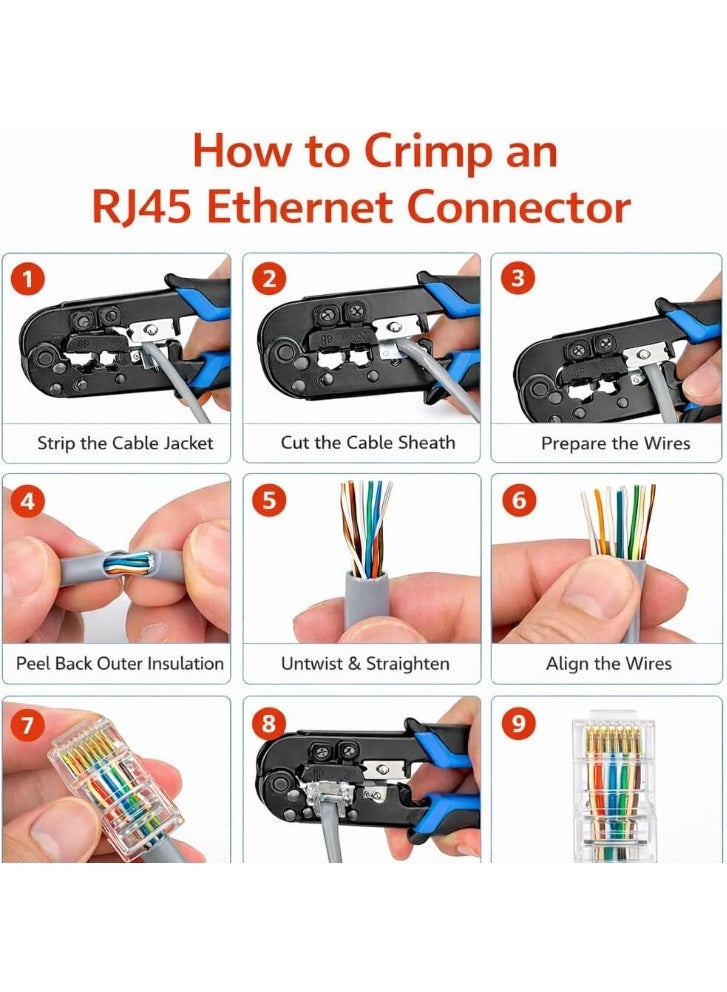 How to Crimp an RJ45 Ethernet Connector

1
Strip the Cable Jacket

2
Cut the Cable Sheath

3
Prepare the Wires

4
Peel Back Outer Insulation

5
Untwist & Straighten

6
Align the Wires

7

8

9