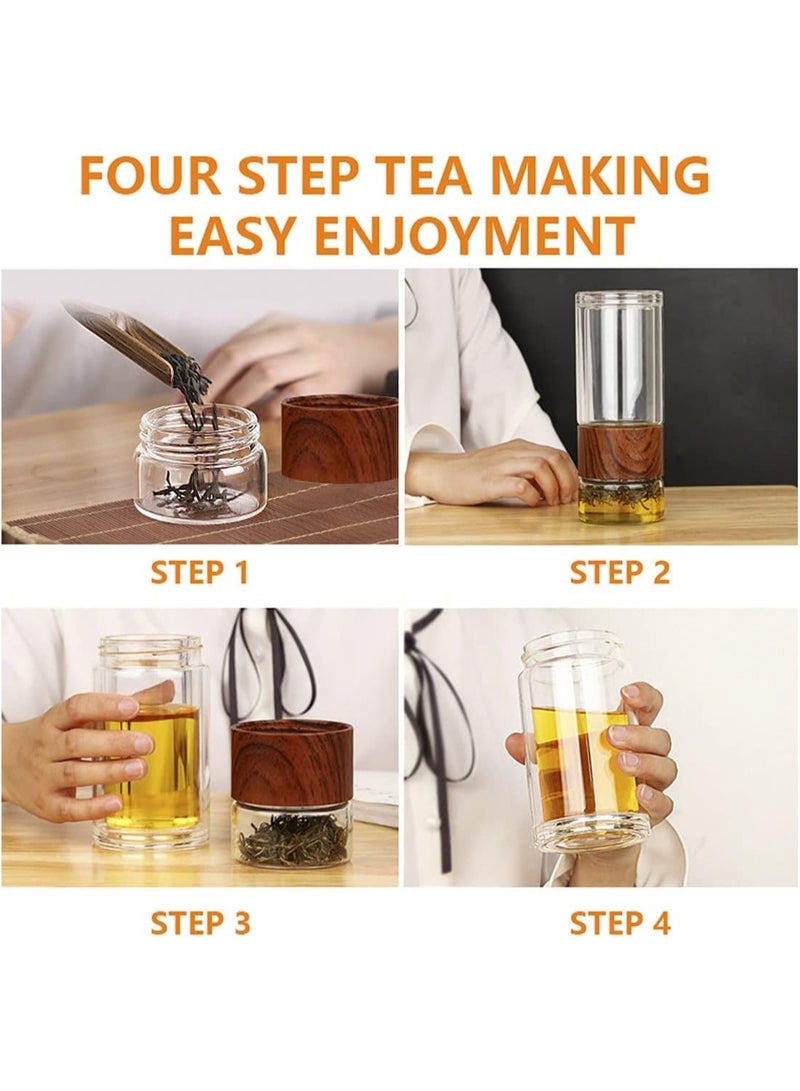 FOUR STEP TEA MAKING
EASY ENJOYMENT

STEP 1

STEP 2

STEP 3

STEP 4