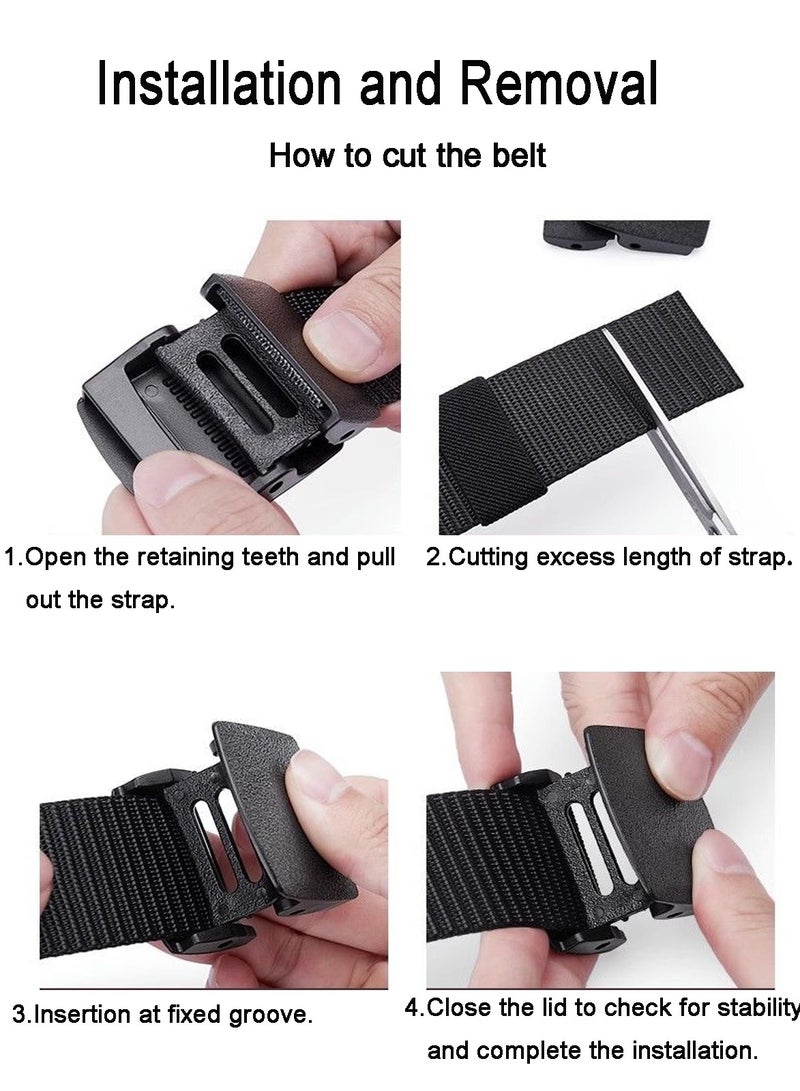 Installation and Removal

How to cut the belt

1.Open the retaining teeth and pull out the strap.

2.Cutting excess length of strap.

3.Insertion at fixed groove.

4.Close the lid to check for stability and complete the installation.