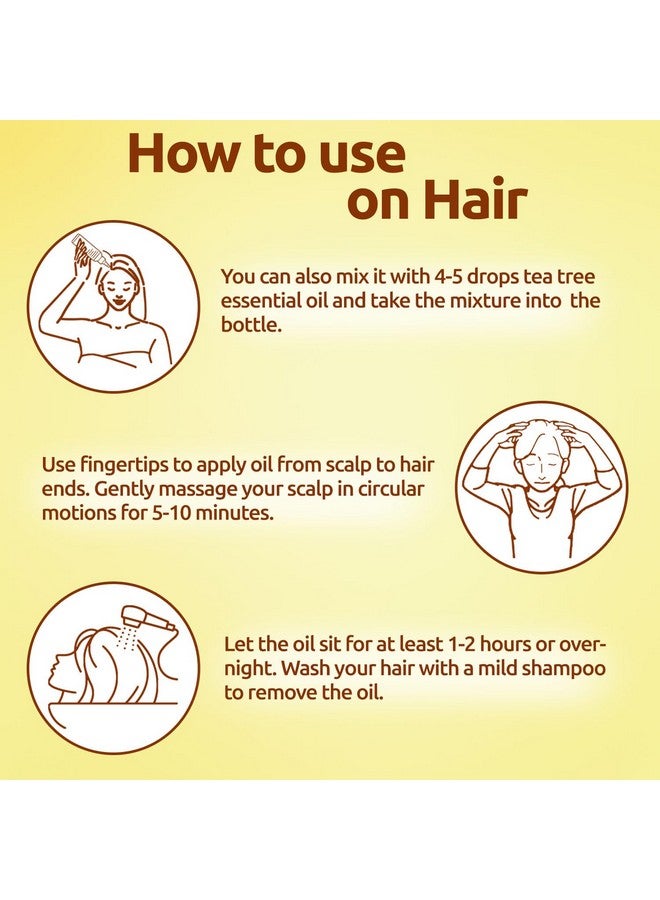 How to use on Hair

You can also mix it with 4-5 drops tea tree essential oil and take the mixture into the bottle.

Use fingertips to apply oil from scalp to hair ends. Gently massage your scalp in circular motions for 5-10 minutes.

Let the oil sit for at least 1-2 hours or overnight. Wash your hair with a mild shampoo to remove the oil.