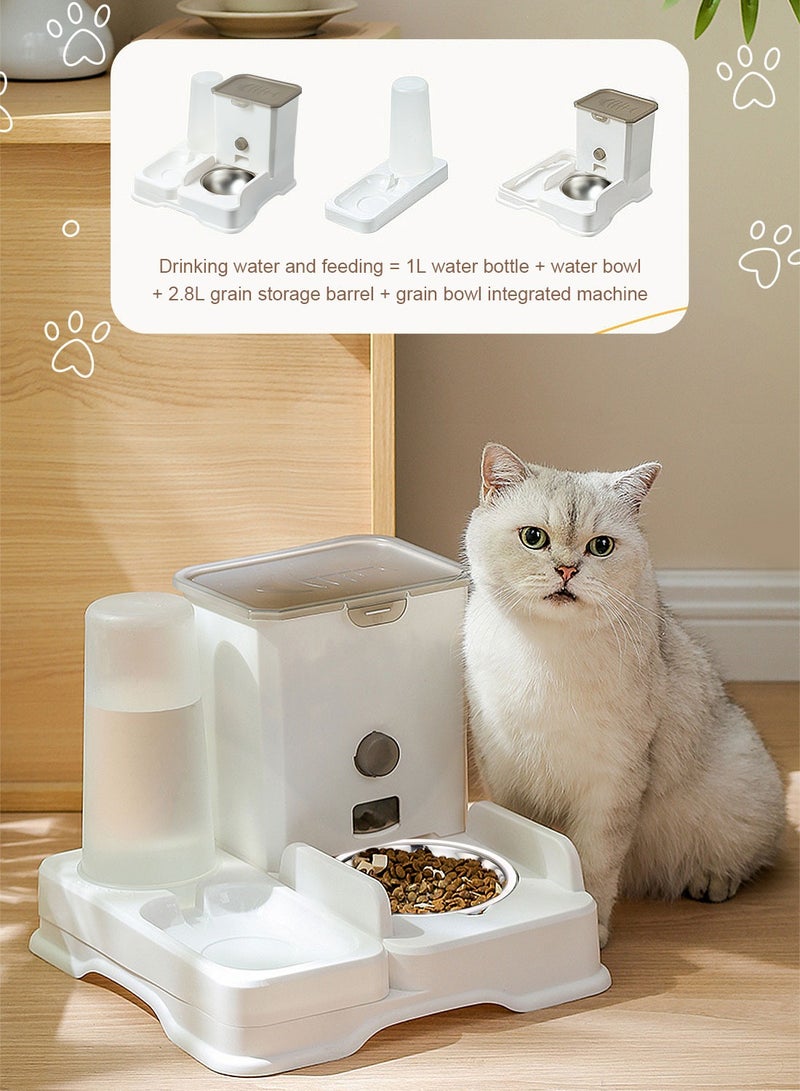 Drinking water and feeding = 1L water bottle + water bowl + 2.8L grain storage barrel + grain bowl integrated machine