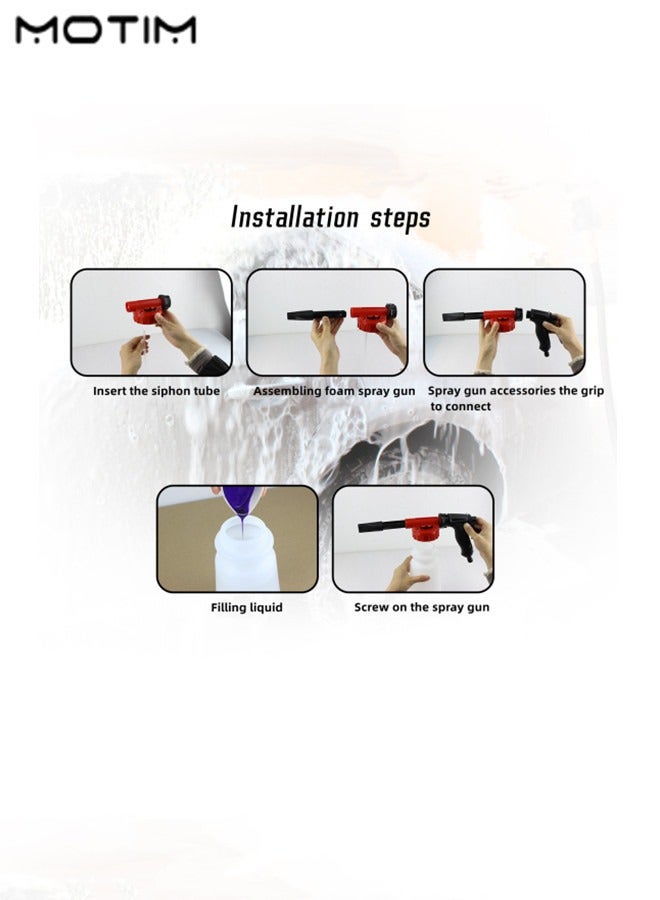 MOTIM

Installation steps

Insert the siphon tube

Assembling foam spray gun

Spray gun accessories the grip to connect

Filling liquid

Screw on the spray gun