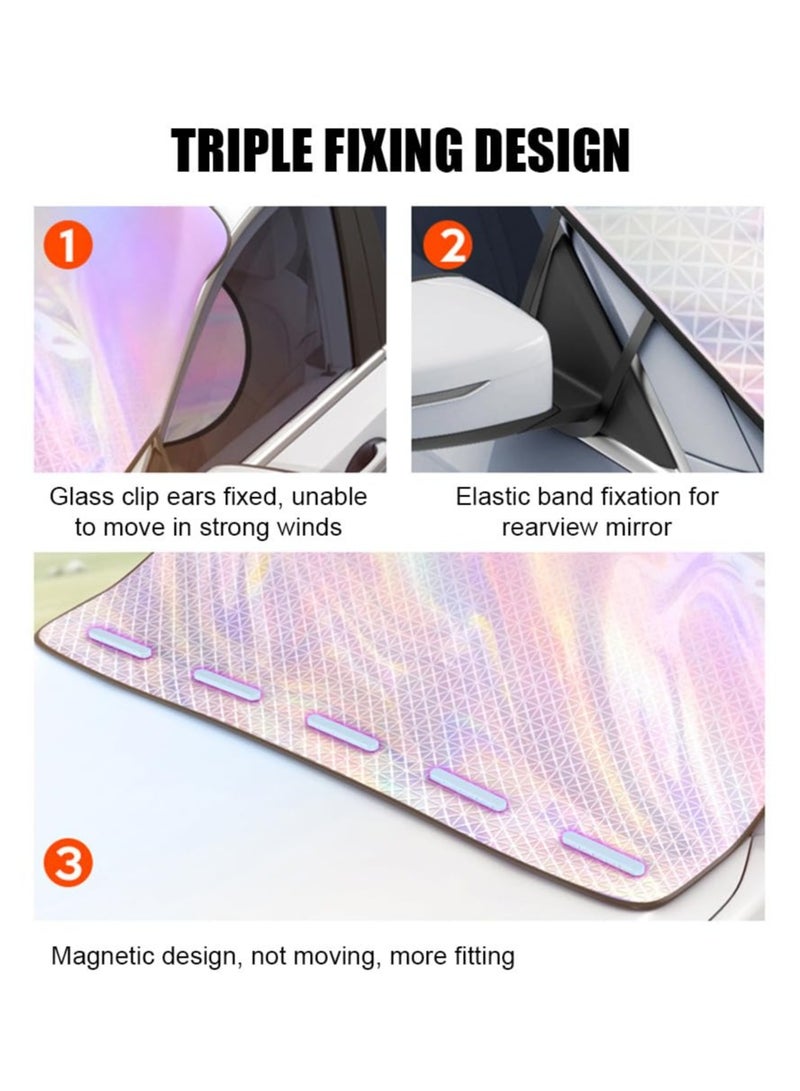 TRIPLE FIXING DESIGN

1

Glass clip ears fixed, unable to move in strong winds

2

Elastic band fixation for rearview mirror

3

Magnetic design, not moving, more fitting