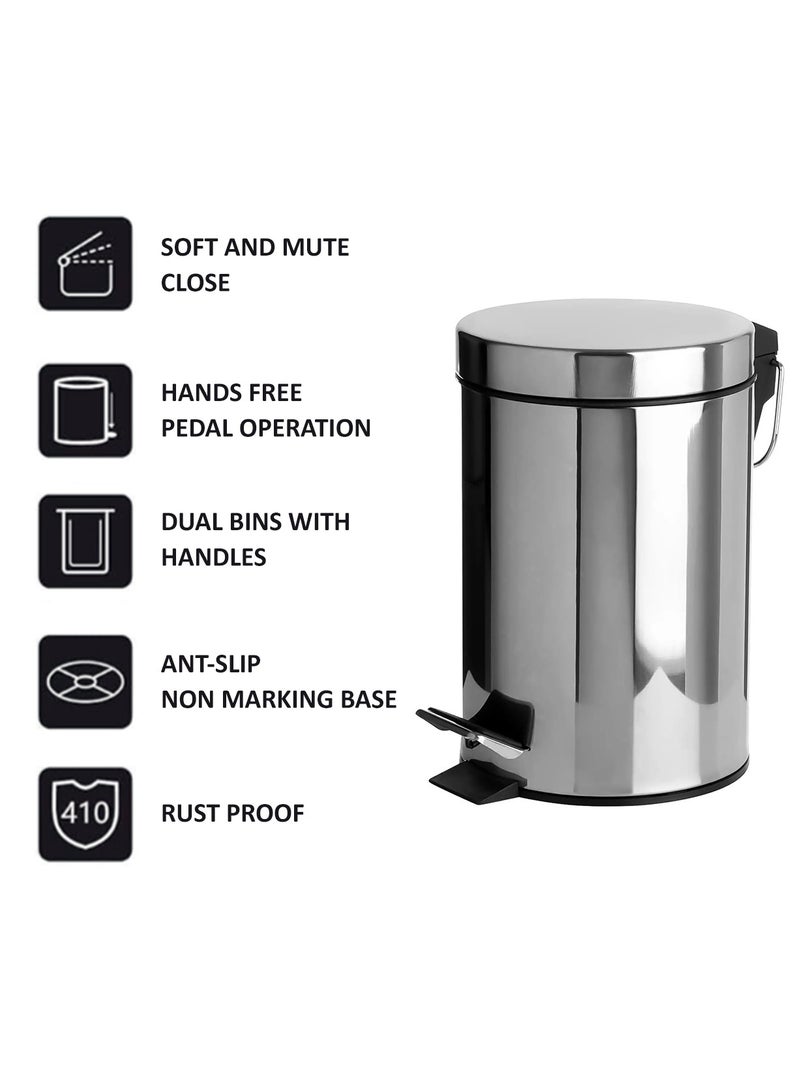 SOFT AND MUTE CLOSE

HANDS FREE PEDAL OPERATION

DUAL BINS WITH HANDLES

ANT-SLIP NON MARKING BASE

410

RUST PROOF