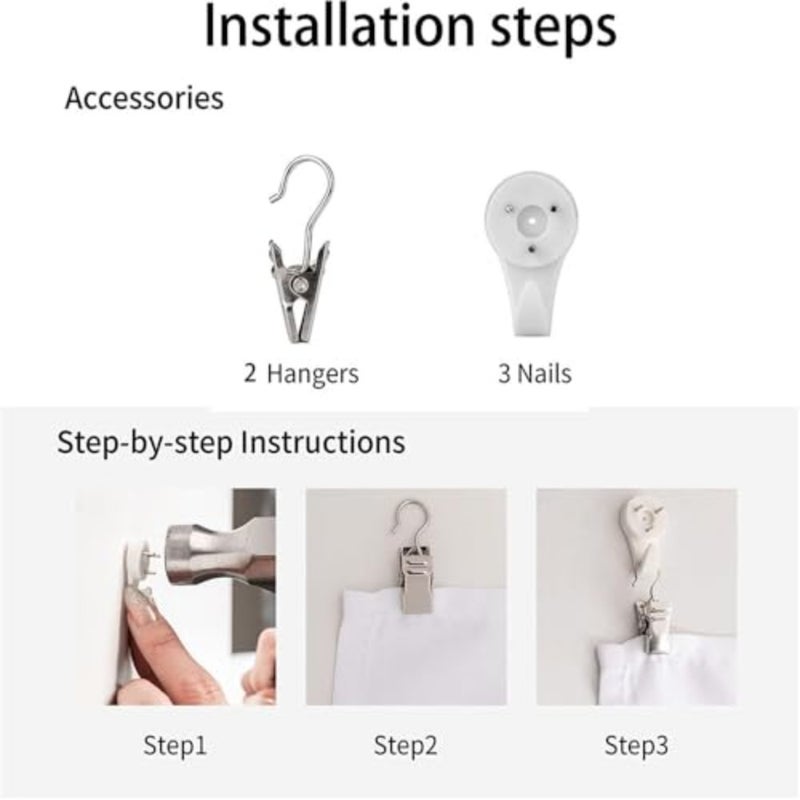 Installation steps

Accessories

2 Hangers

3 Nails

Step-by-step Instructions

Step1

Step2

Step3