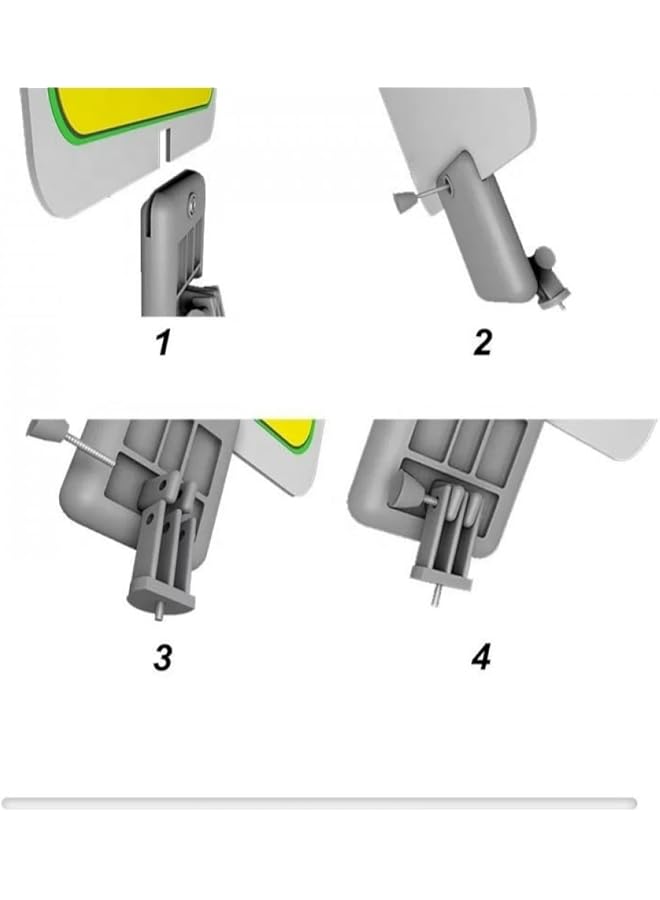 1

2

3

4