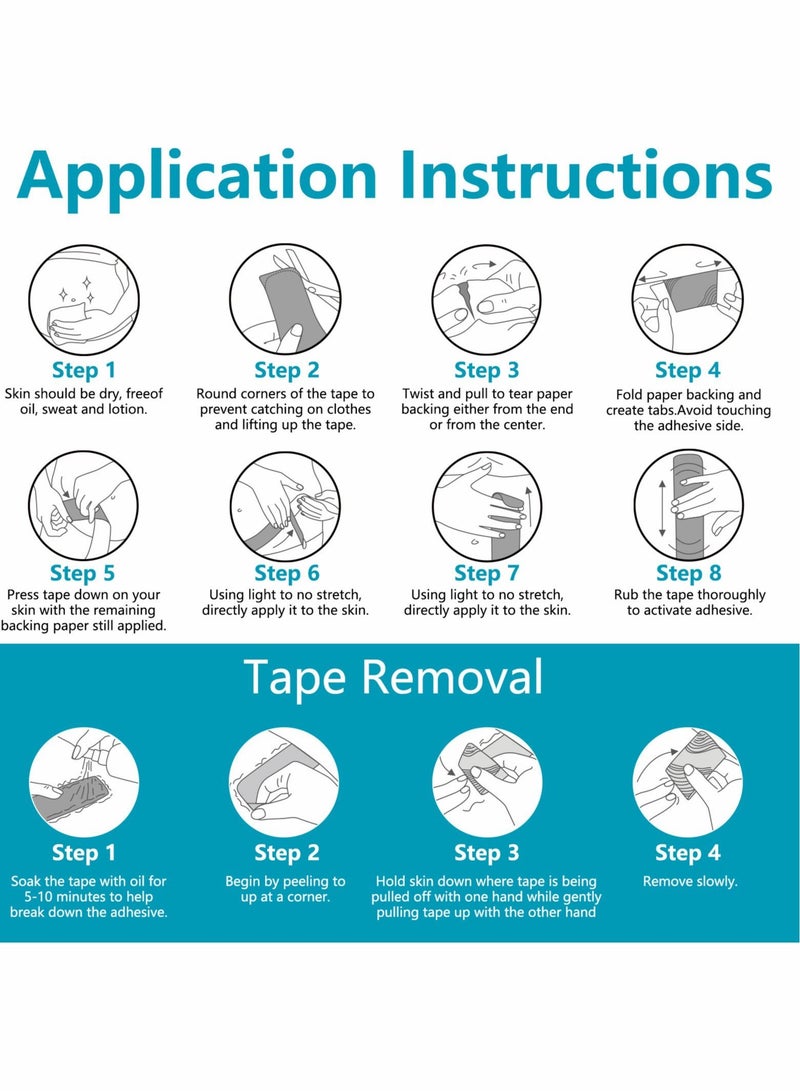 Application Instructions

Step 1
Skin should be dry, freeof oil, sweat and lotion.

Step 2
Round corners of the tape to prevent catching on clothes and lifting up the tape.

Step 3
Twist and pull to tear paper backing either from the end or from the center.

Step 4
Fold paper backing and create tabs.Avoid touching the adhesive side.

Step 5
Press tape down on your skin with the remaining backing paper still applied.

Step 6
Using light to no stretch, directly apply it to the skin.

Step 7
Using light to no stretch, directly apply it to the skin.

Step 8
Rub the tape thoroughly to activate adhesive.

Tape Removal

Step 1
Soak the tape with oil for 5-10 minutes to help break down the adhesive.

Step 2
Begin by peeling to up at a corner.

Step 3
Hold skin down where tape is being pulled off with one hand while gently pulling tape up with the other hand

Step 4
Remove slowly.