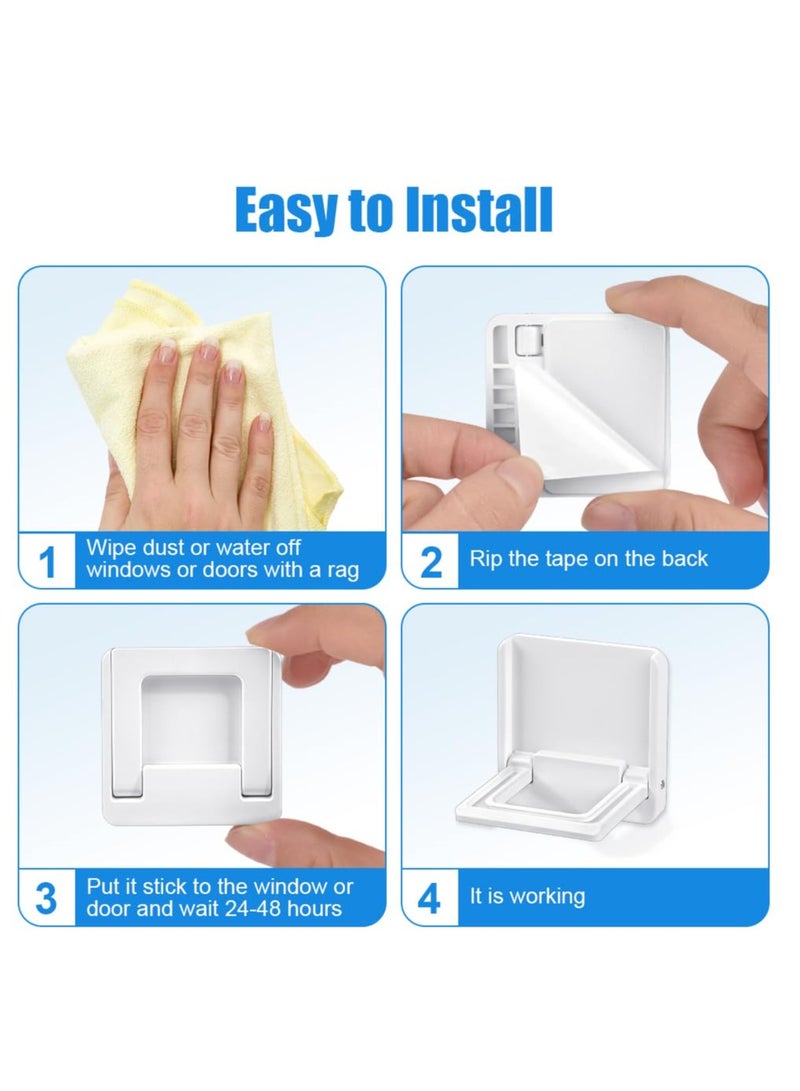 Easy to Install

1 Wipe dust or water off windows or doors with a rag

2 Rip the tape on the back

3 Put it stick to the window or door and wait 24-48 hours

4 It is working