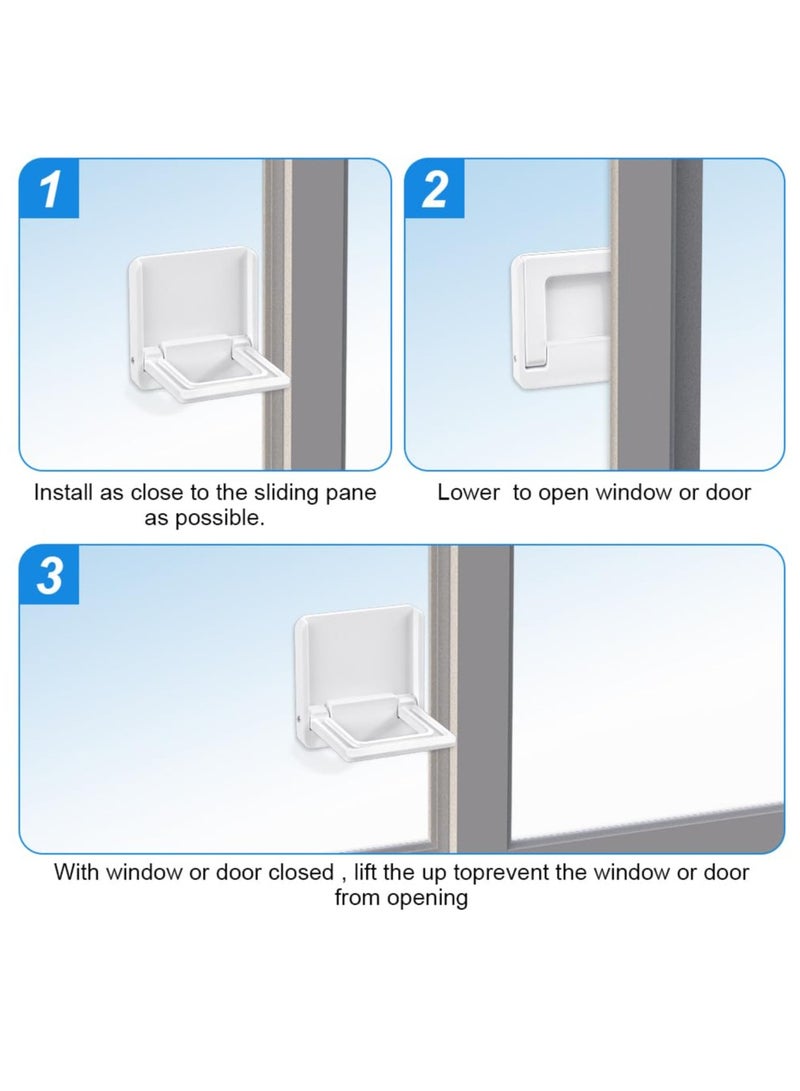 1

Install as close to the sliding pane as possible.

2

Lower  to open window or door

3

With window or door closed , lift the up toprevent the window or door from opening