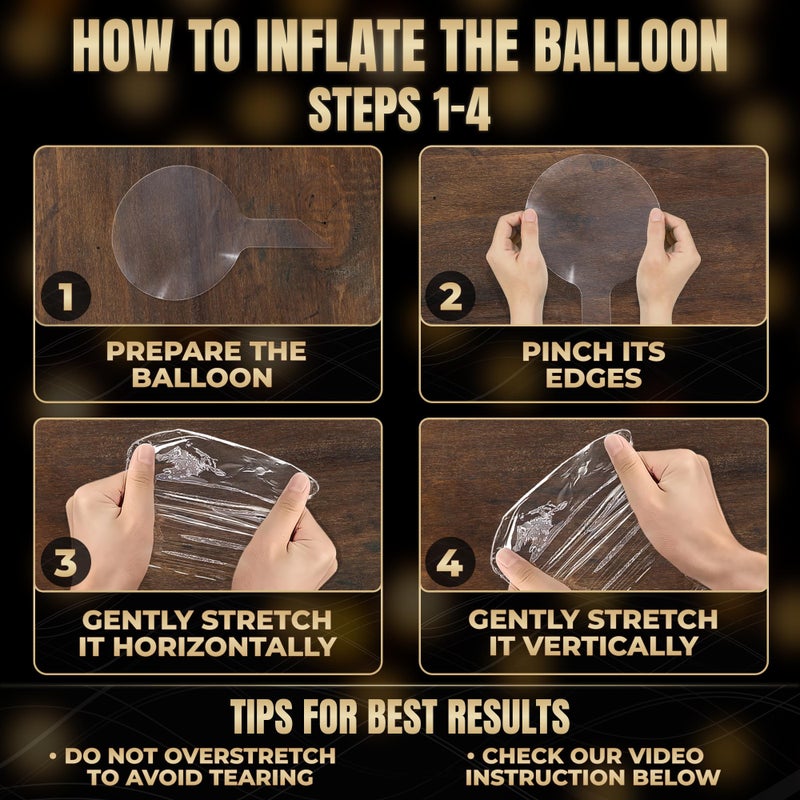 HOW TO INFLATE THE BALLOON
STEPS 1-4

1
PREPARE THE BALLOON

2
PINCH ITS EDGES

3
GENTLY STRETCH IT HORIZONTALLY

4
GENTLY STRETCH IT VERTICALLY

TIPS FOR BEST RESULTS

• DO NOT OVERSTRETCH TO AVOID TEARING

• CHECK OUR VIDEO INSTRUCTION BELOW