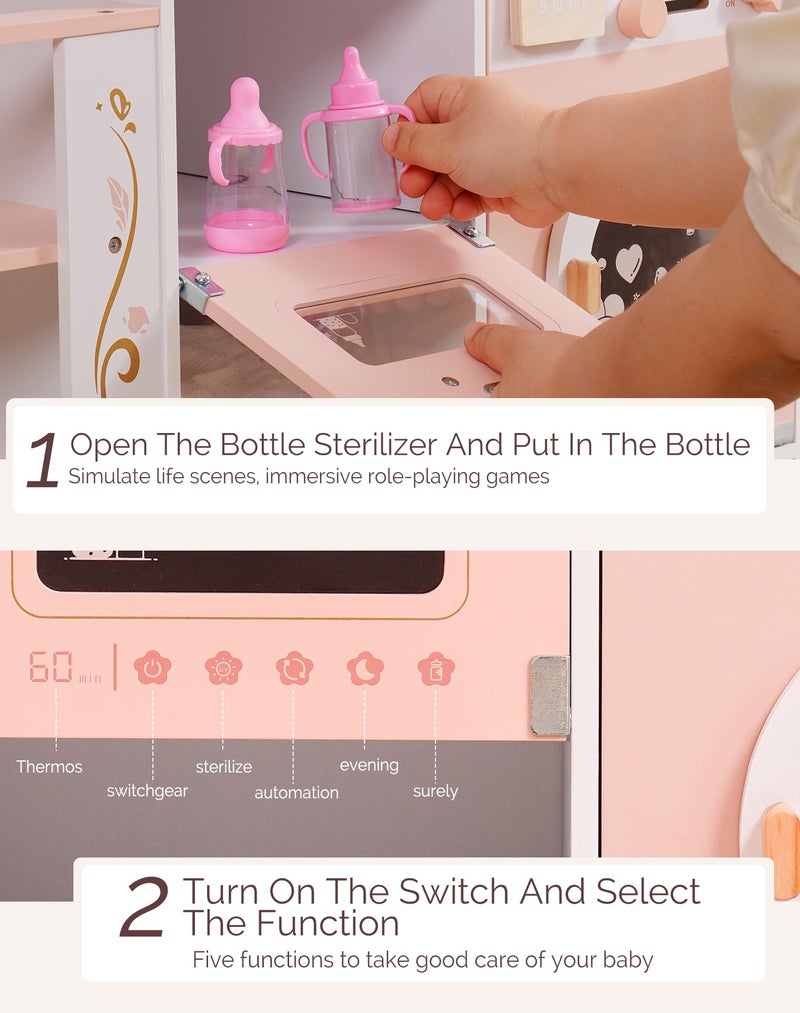 1 Open The Bottle Sterilizer And Put In The Bottle
Simulate life scenes, immersive role-playing games

60 min

Thermos
switchgear
sterilize
automation
evening
surely

2 Turn On The Switch And Select The Function
Five functions to take good care of your baby