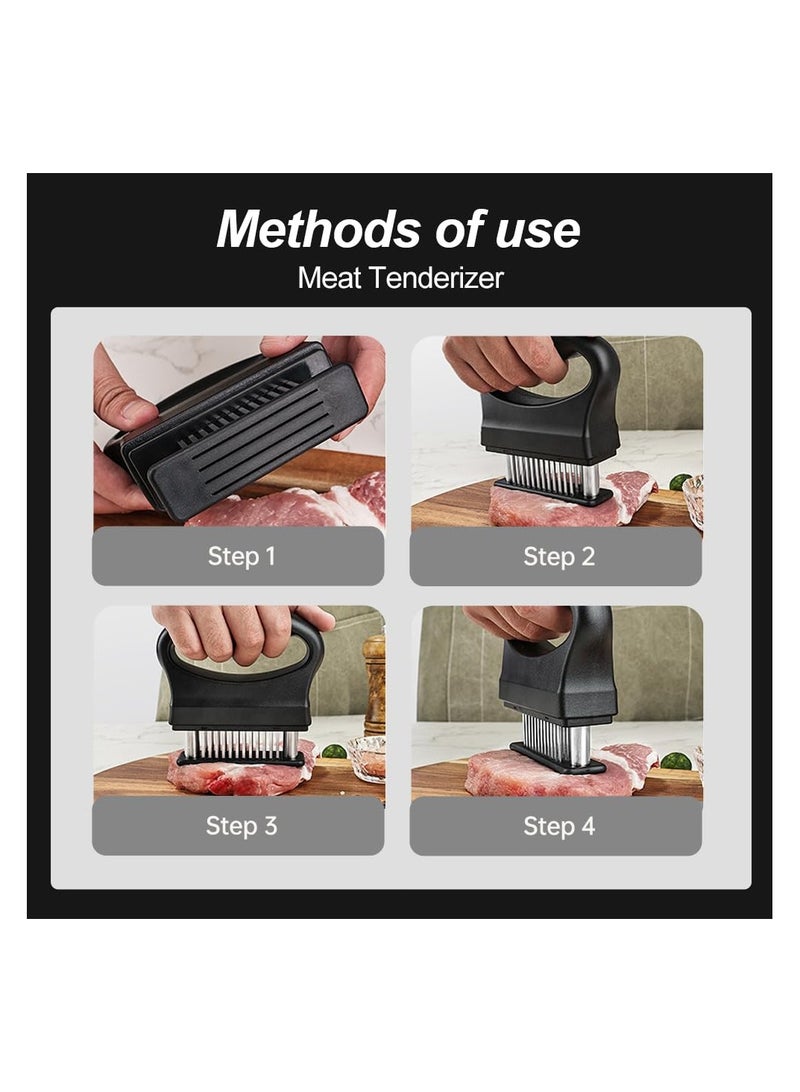 Methods of use
Meat Tenderizer

Step 1

Step 2

Step 3

Step 4