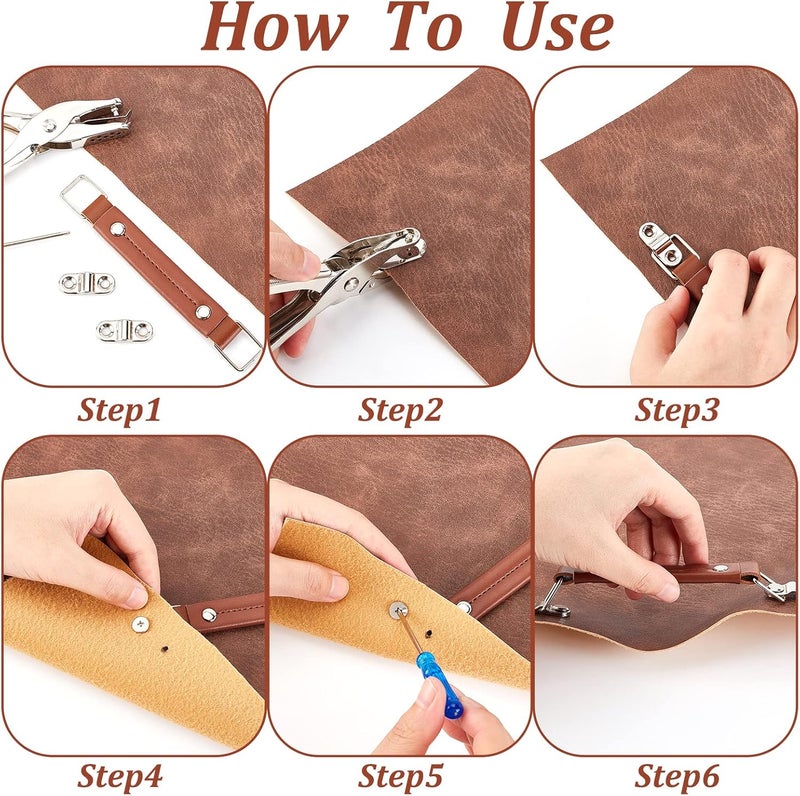 How To Use

Step1

Step2

Step3

Step4

Step5

Step6