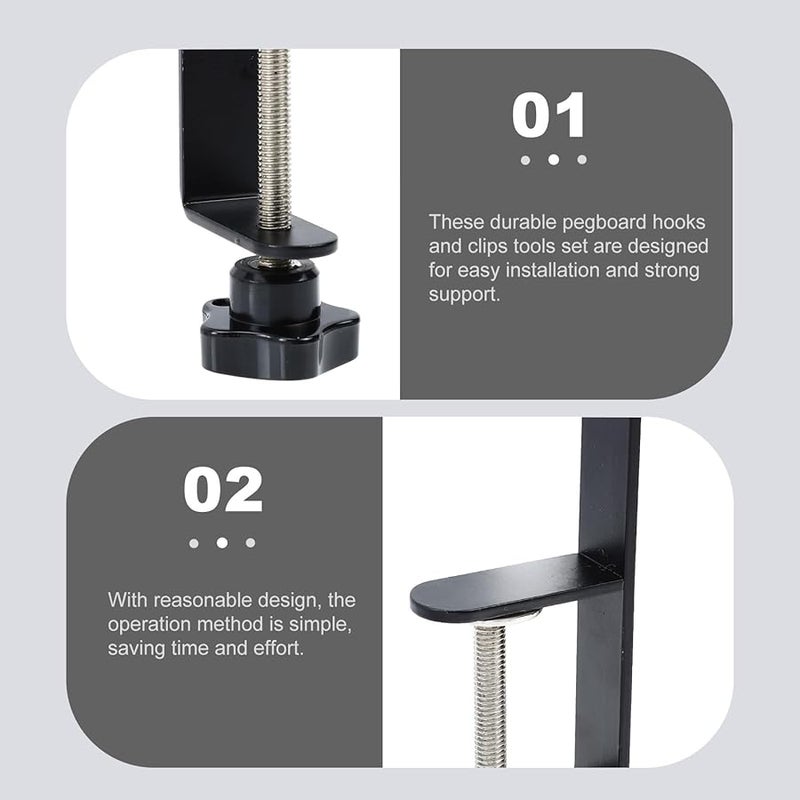 01

These durable pegboard hooks and clips tools set are designed for easy installation and strong support.

02

With reasonable design, the operation method is simple, saving time and effort.