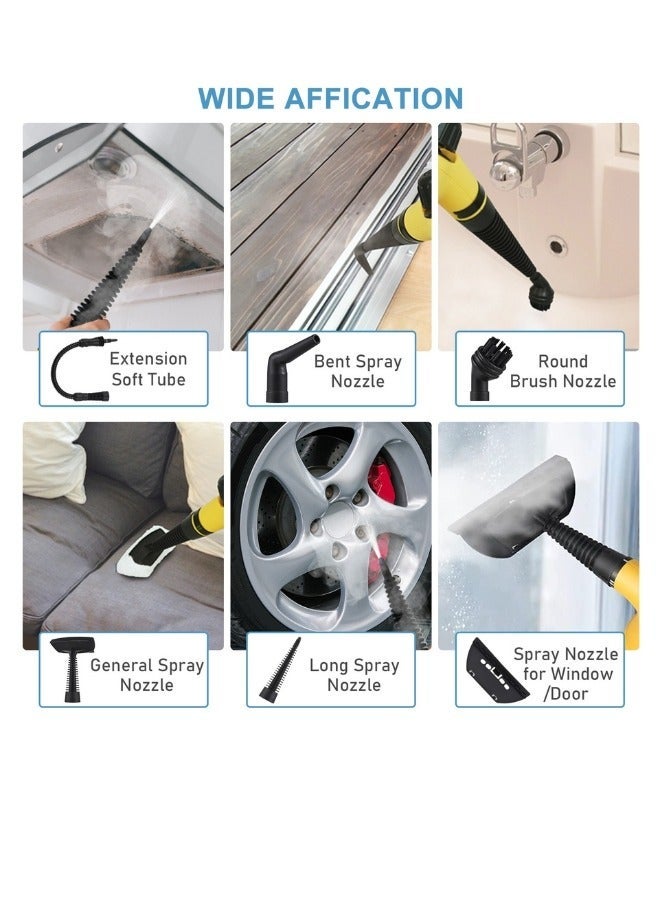 WIDE AFFICATION

Extension Soft Tube

Bent Spray Nozzle

Round Brush Nozzle

General Spray Nozzle

Long Spray Nozzle

Spray Nozzle for Window /Door