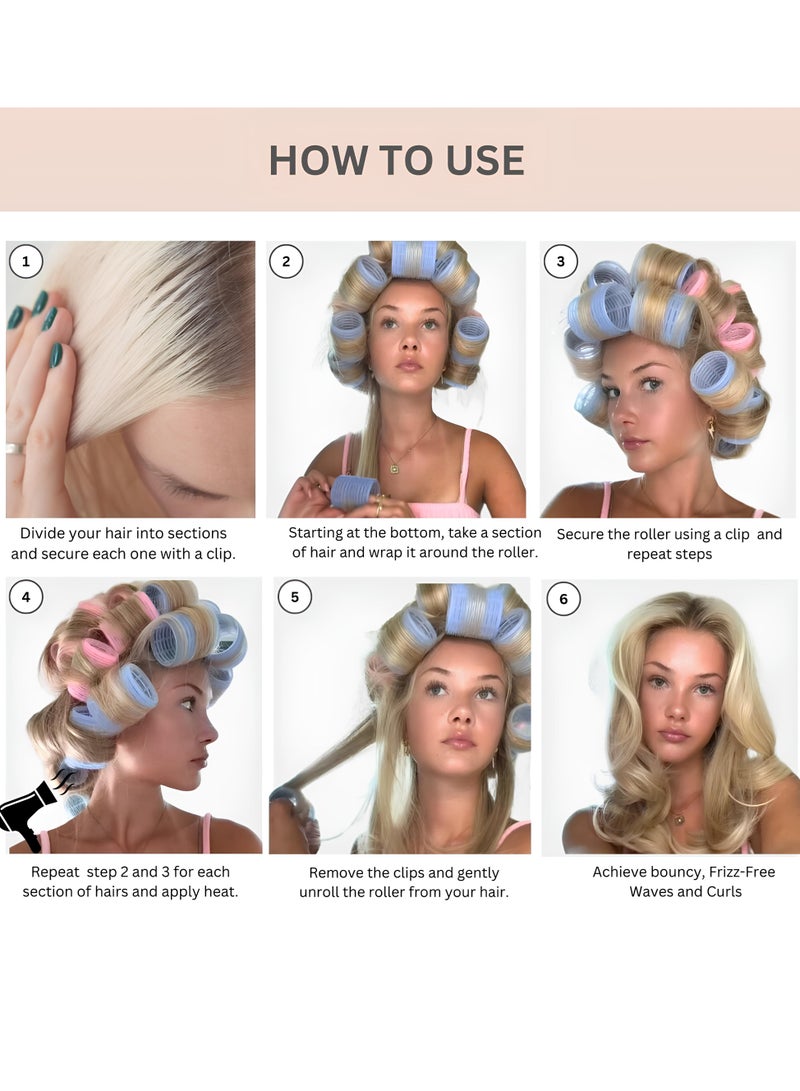 HOW TO USE

1

Divide your hair into sections and secure each one with a clip.

2

Starting at the bottom, take a section of hair and wrap it around the roller.

3

Secure the roller using a clip and repeat steps

4

Repeat step 2 and 3 for each section of hairs and apply heat.

5

Remove the clips and gently unroll the roller from your hair.

6

Achieve bouncy, Frizz-Free Waves and Curls