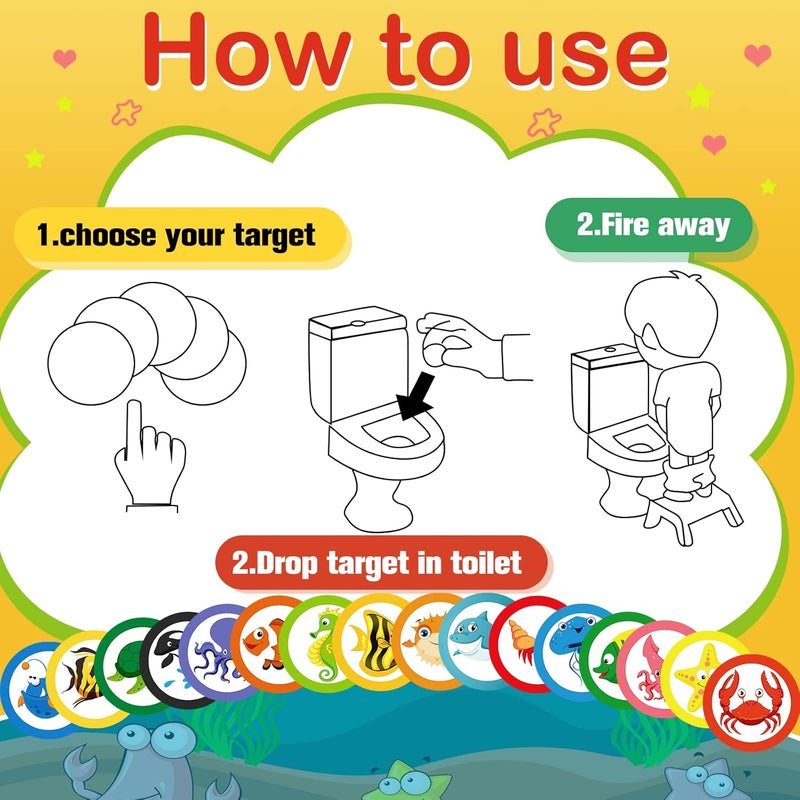 How to use

1.choose your target

2.Fire away

2.Drop target in toilet