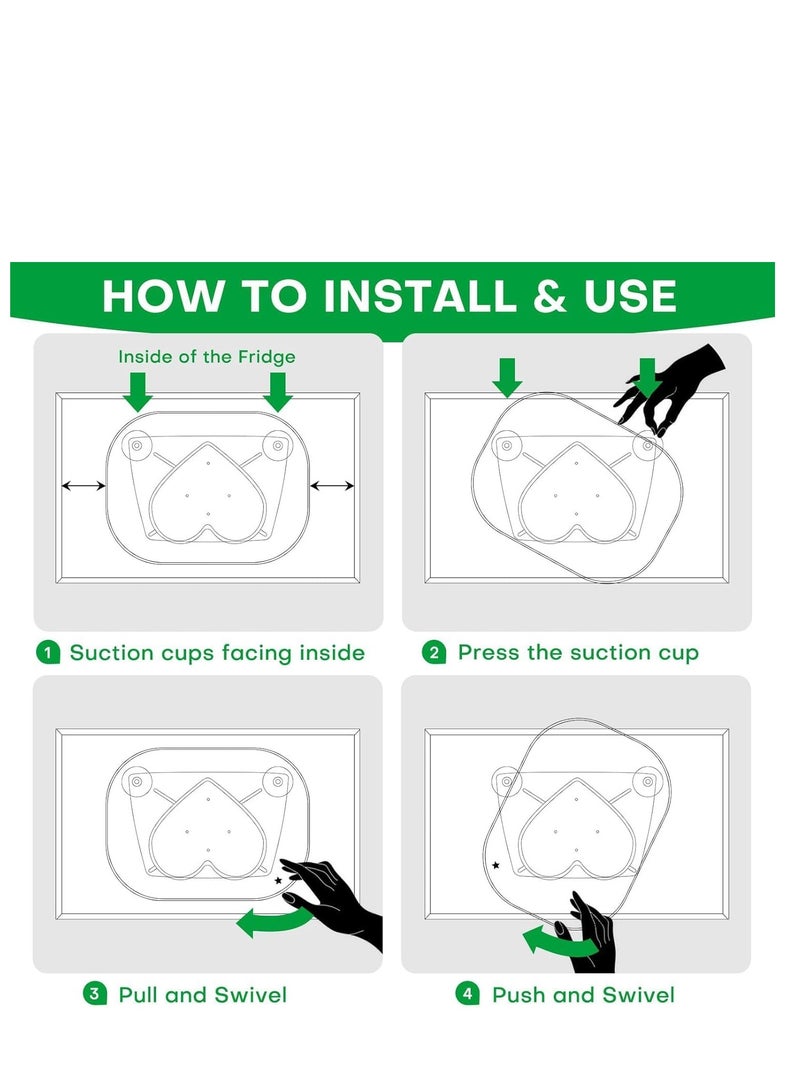 HOW TO INSTALL & USE

Inside of the Fridge

1 Suction cups facing inside

2 Press the suction cup

3 Pull and Swivel

4 Push and Swivel