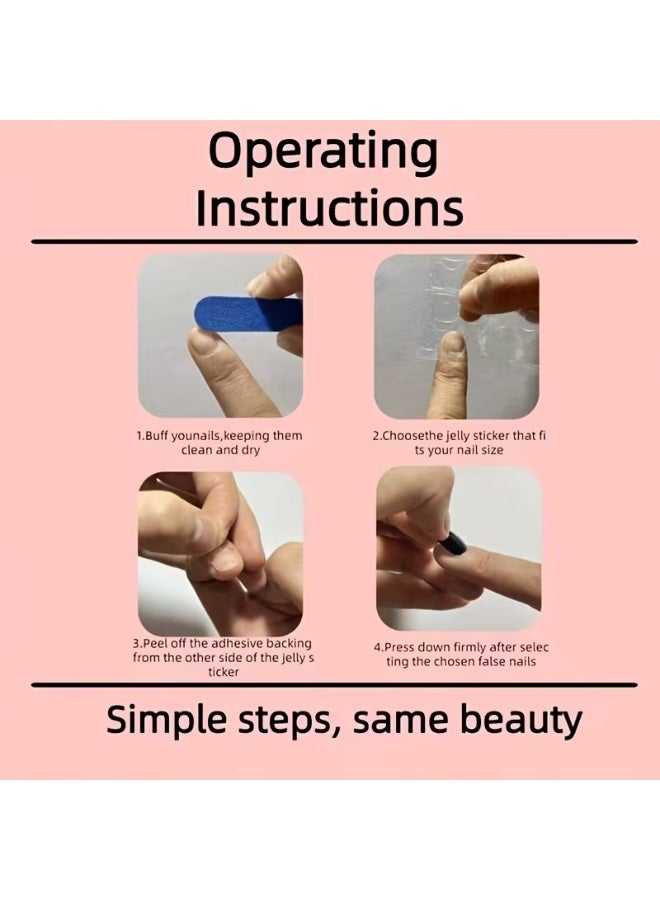 Operating Instructions

1.Buff younails,keeping them clean and dry

2.Choosethe jelly sticker that fi ts your nail size

3.Peel off the adhesive backing from the other side of the jelly s ticker

4.Press down firmly after selec ting the chosen false nails

Simple steps, same beauty