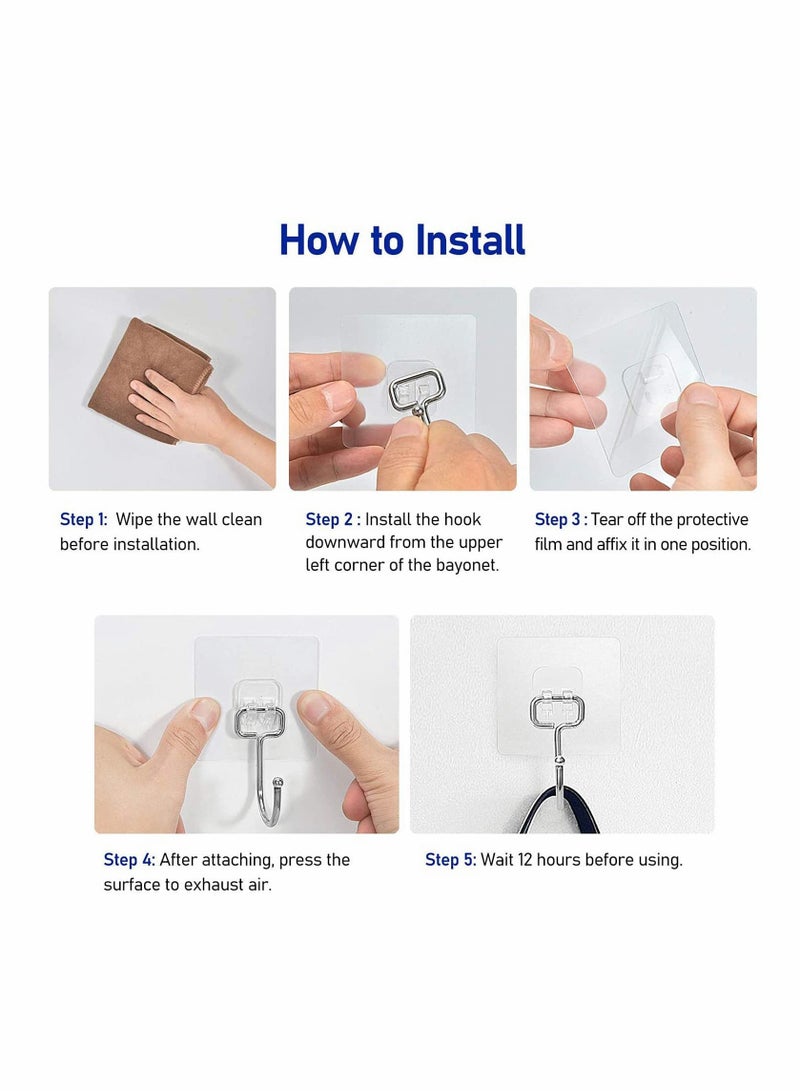 How to Install

Step 1: Wipe the wall clean before installation.

Step 2 : Install the hook downward from the upper left corner of the bayonet.

Step 3 : Tear off the protective film and affix it in one position.

Step 4: After attaching, press the surface to exhaust air.

Step 5: Wait 12 hours before using.