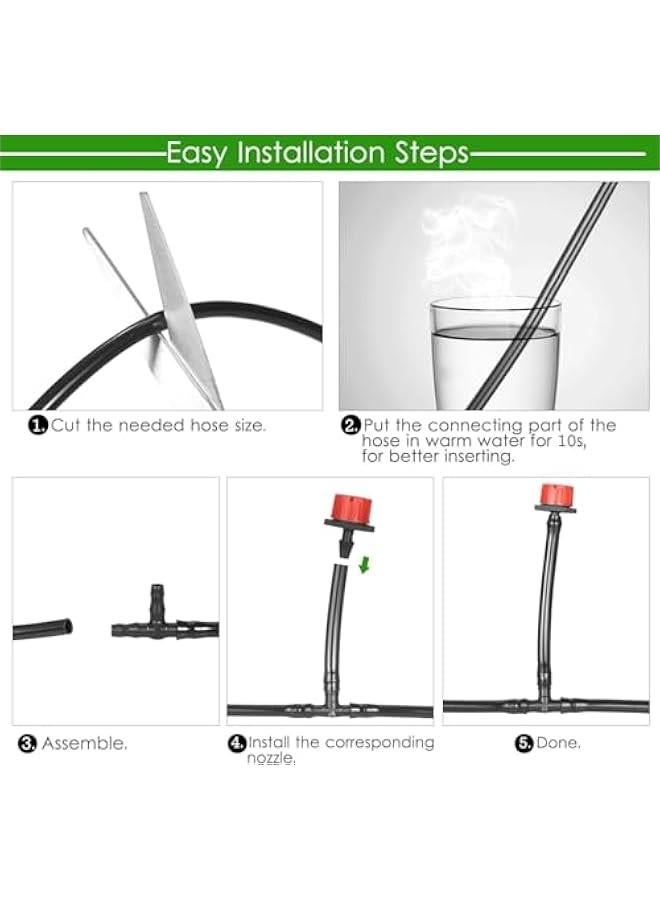 Easy Installation Steps

1. Cut the needed hose size.

2. Put the connecting part of the hose in warm water for 10s, for better inserting.

3. Assemble.

4. Install the corresponding nozzle.

5. Done.